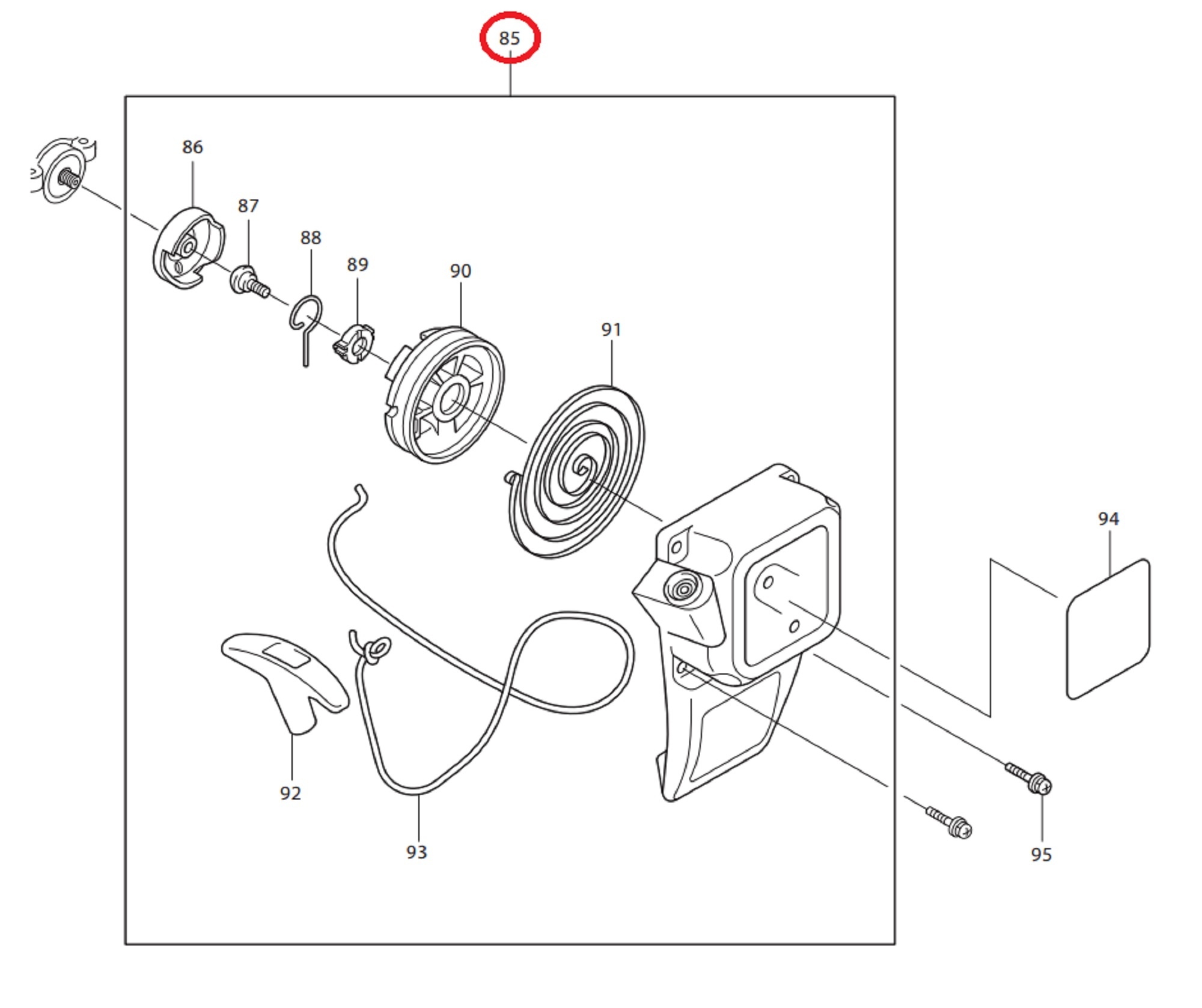 85
86
87
88
89
90
91
94
92
93
95