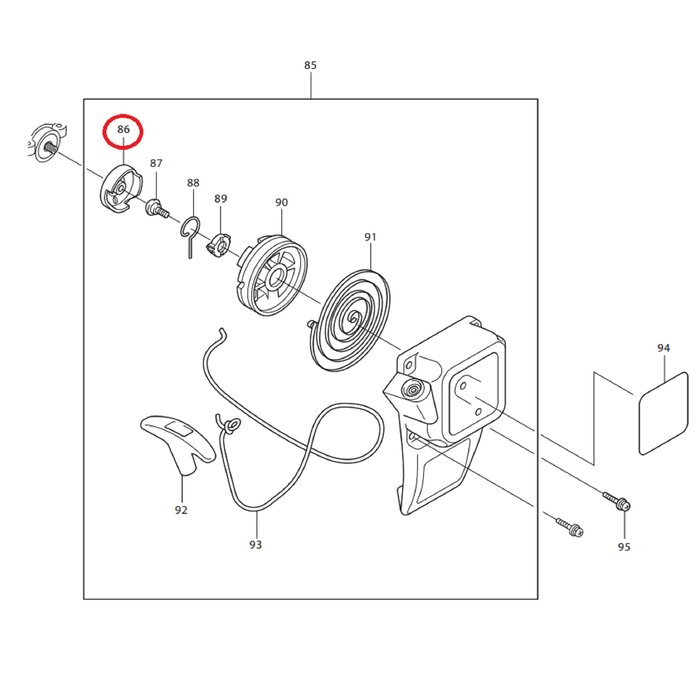 85
86
87
88
89
90
91
94
92
93
95