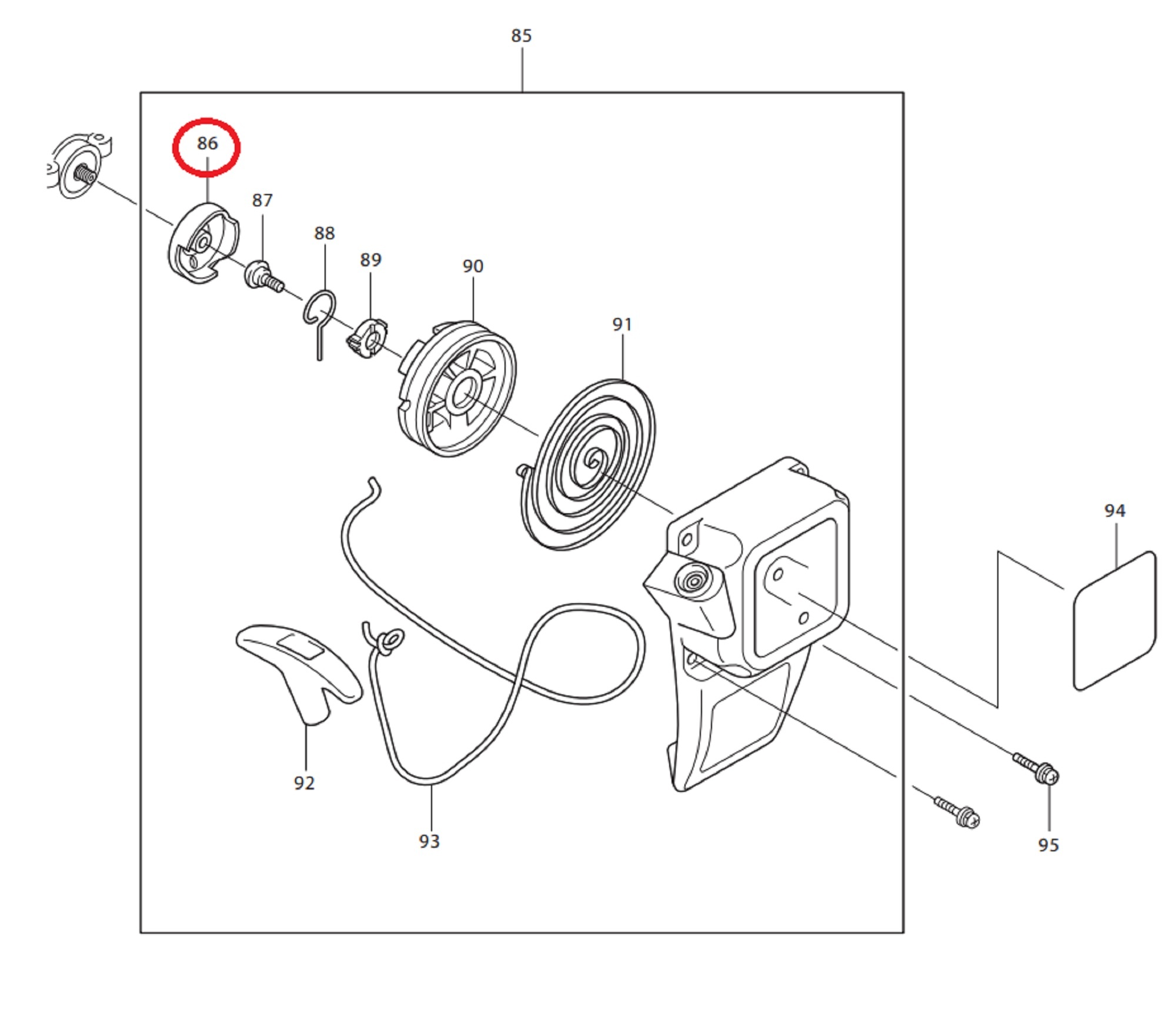 85
86
87
88
89
90
91
94
92
93
95