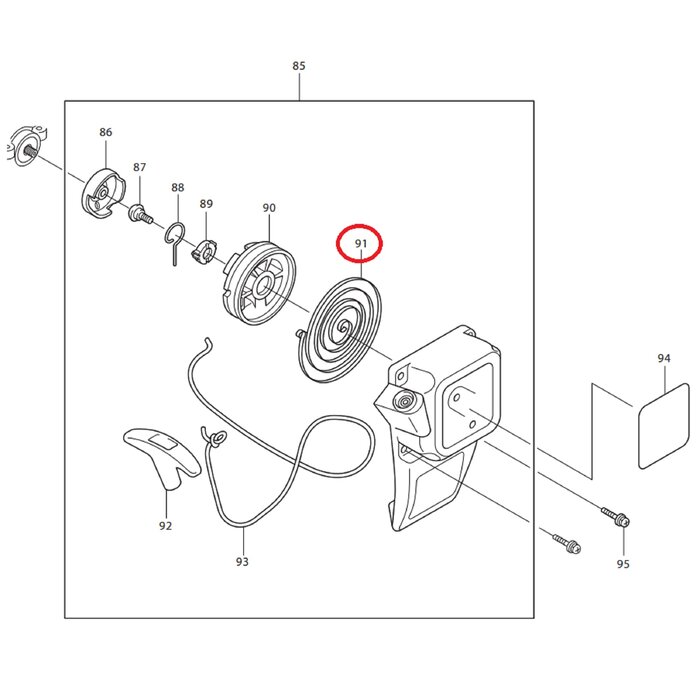 85
86
87
88
89
90
91
94
92
93
95