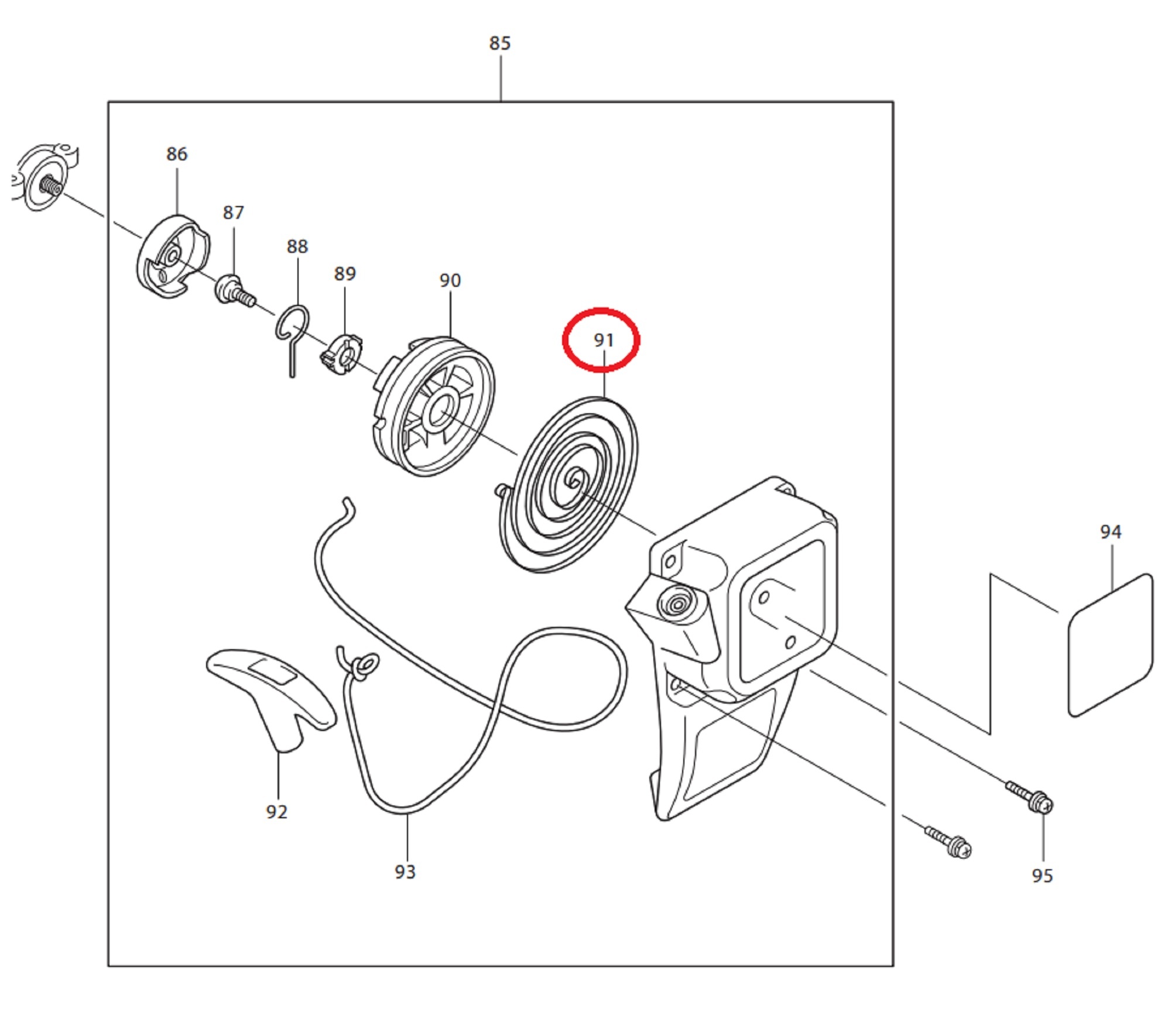 85

86

87

88

89

90

91

94

92

93

95