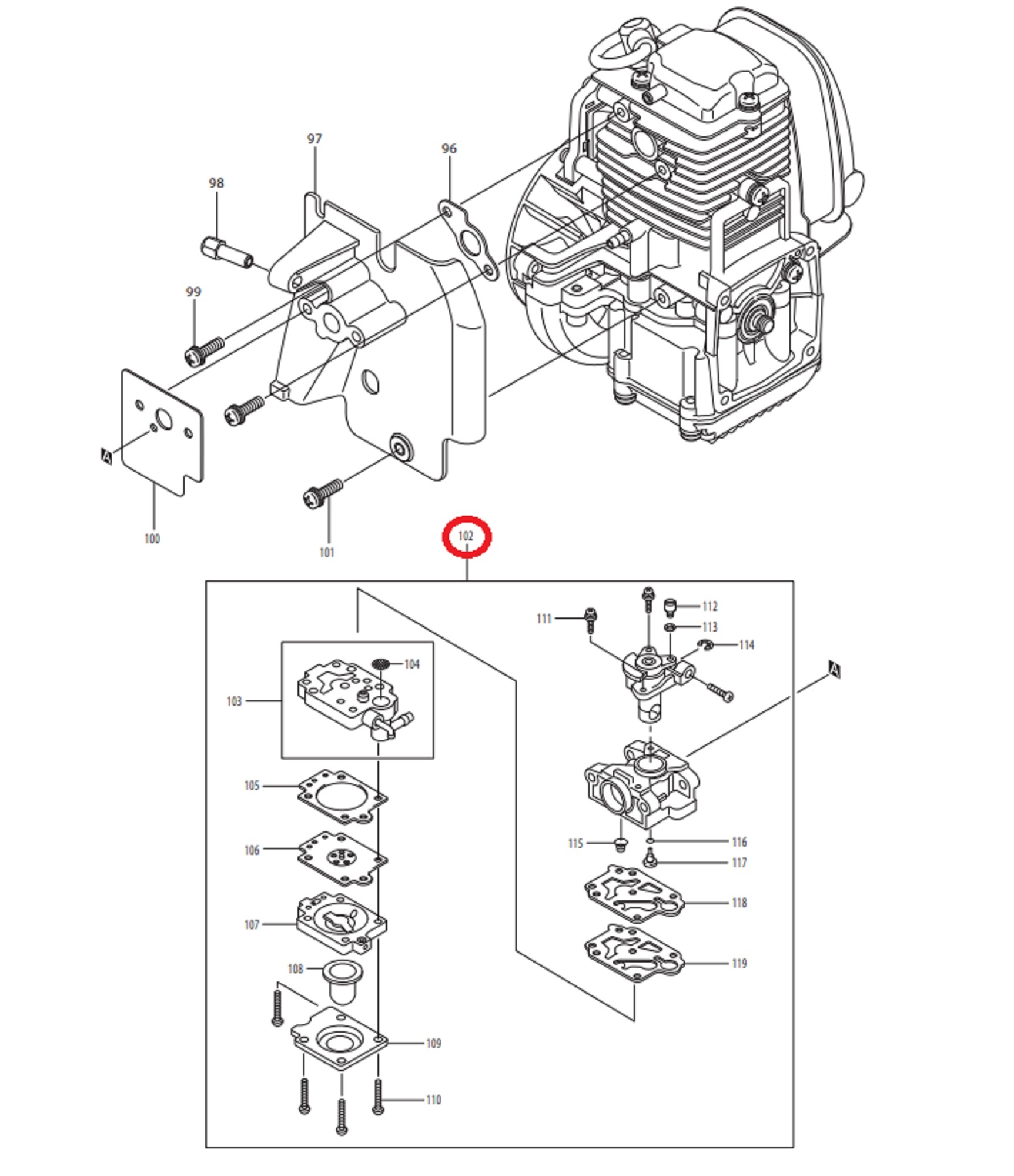 97
96
98
99
A
100
101
102
111
112
113
114
A
104
103
105
106
107
108
109
110
115
116
117
118
119