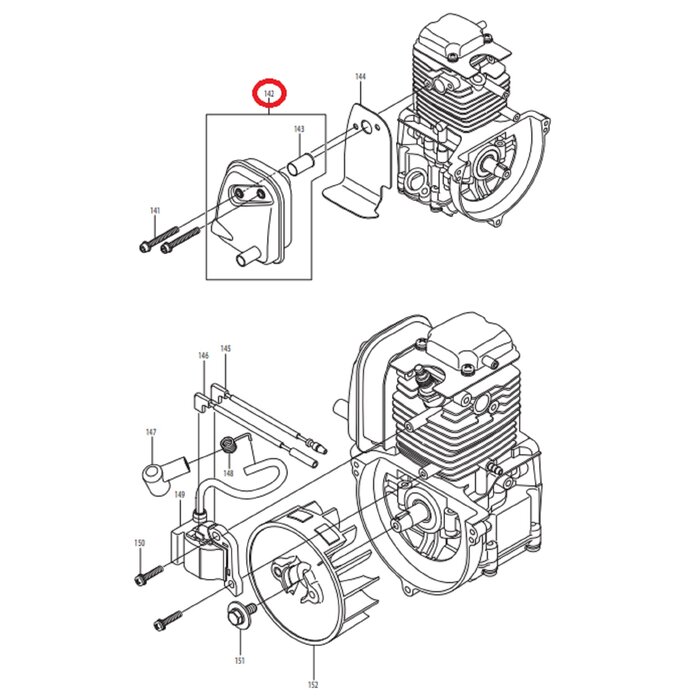 142
144
143
141
146
145
147
148
149
150
151
152