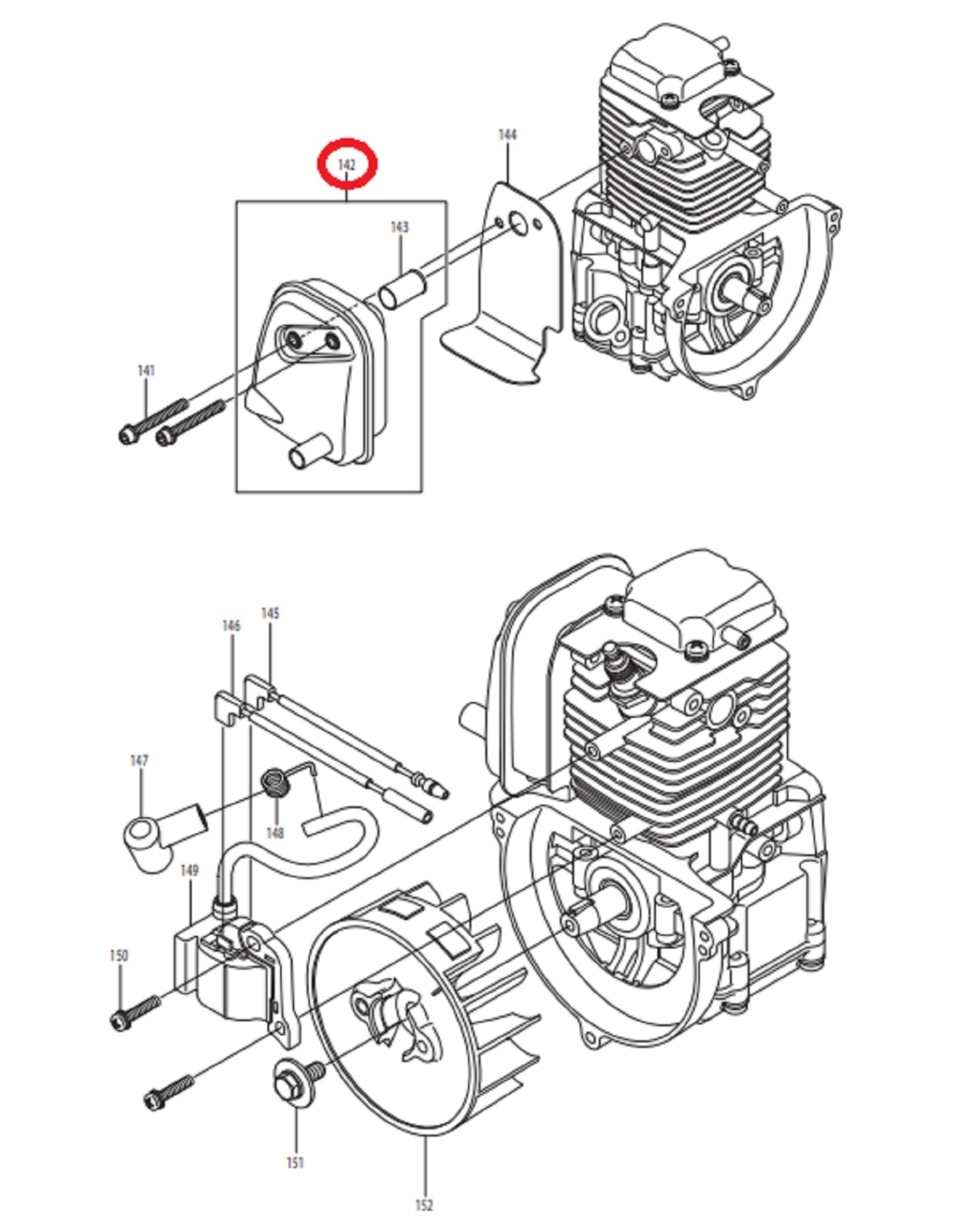 142
144
143
141
146
145
147
148
149
150
151
152