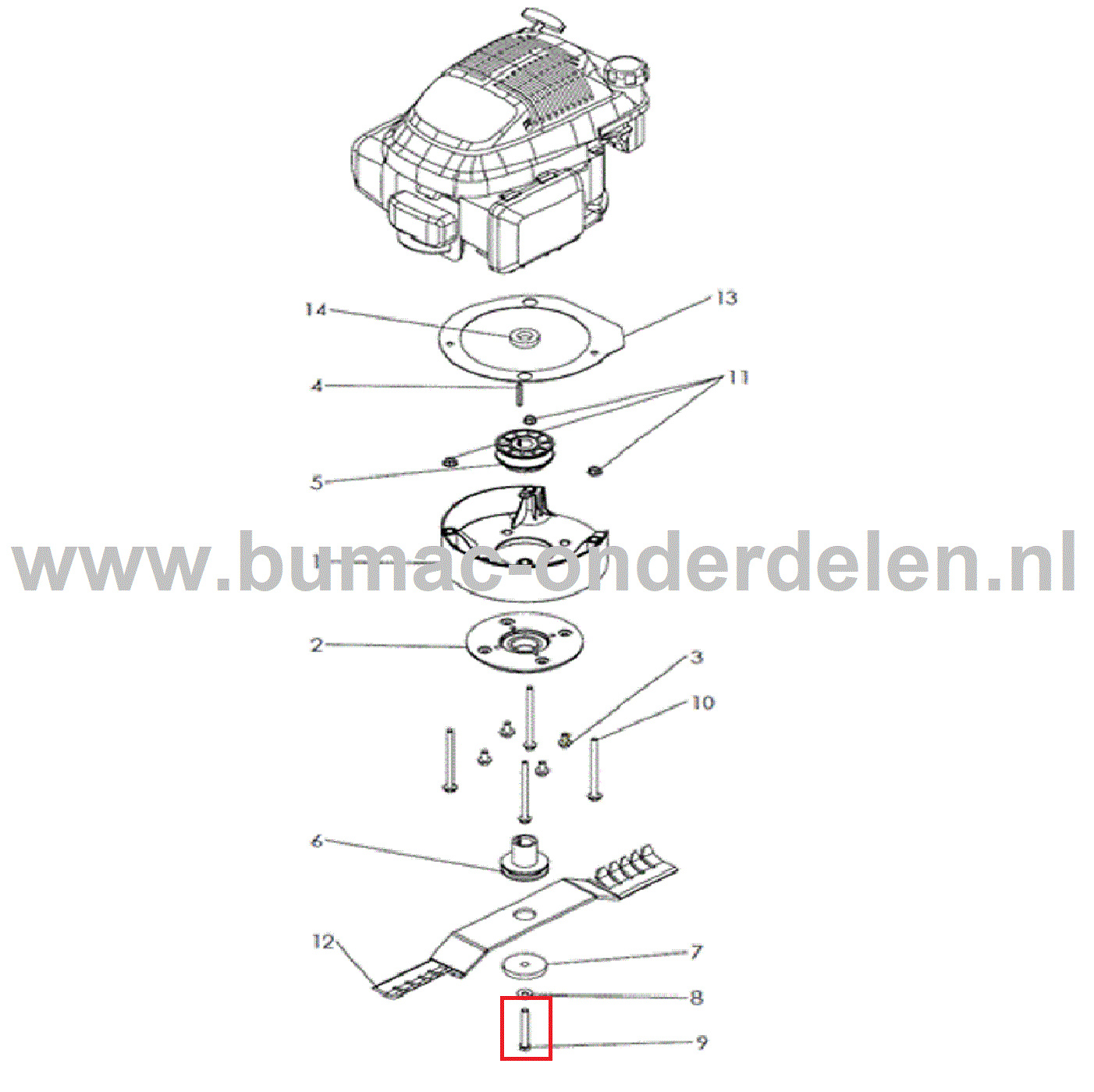 14
13
4
11
5
www.bumac-onderdelen.nl
1
2
3
10
6
12
7
8
9