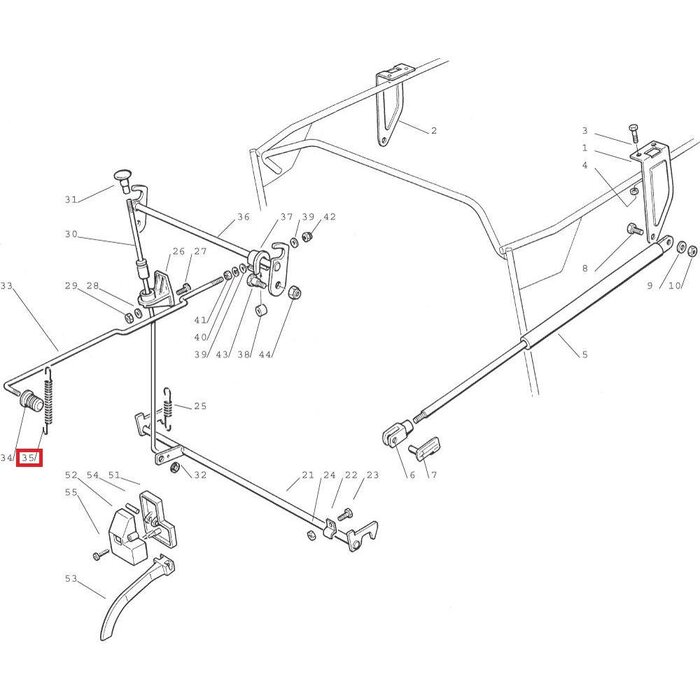 2
3
1
4
31
36
37
39
42
30
26
27
8
9
10
33
29
28
41
40
39
43
38
44
5
25
34
35
32
6
7
52
54
51
21
24
22
23
55
53