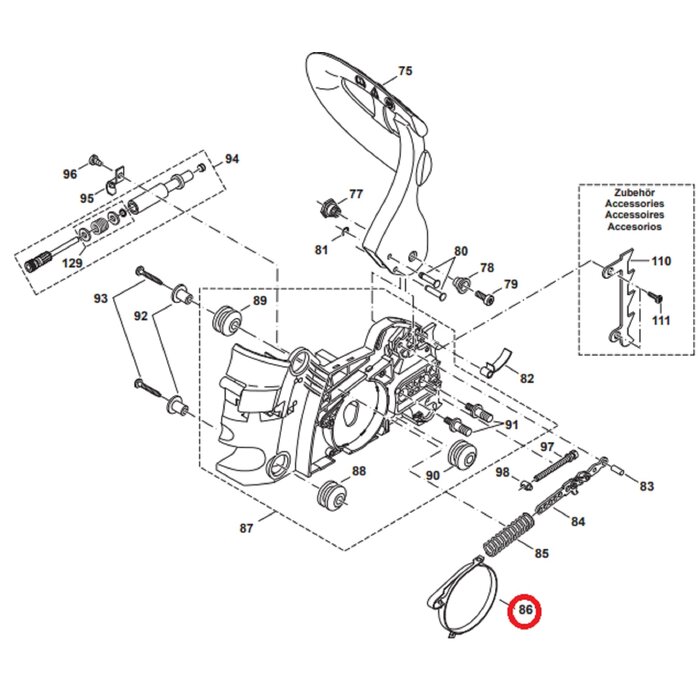 75

94

96

95

129

77

81

80

78

79

Zubehör
Accessories
Accessoires
Accesorios

110

111

93

92

89

82

91

97

98

83

90

88

84

87

85

86