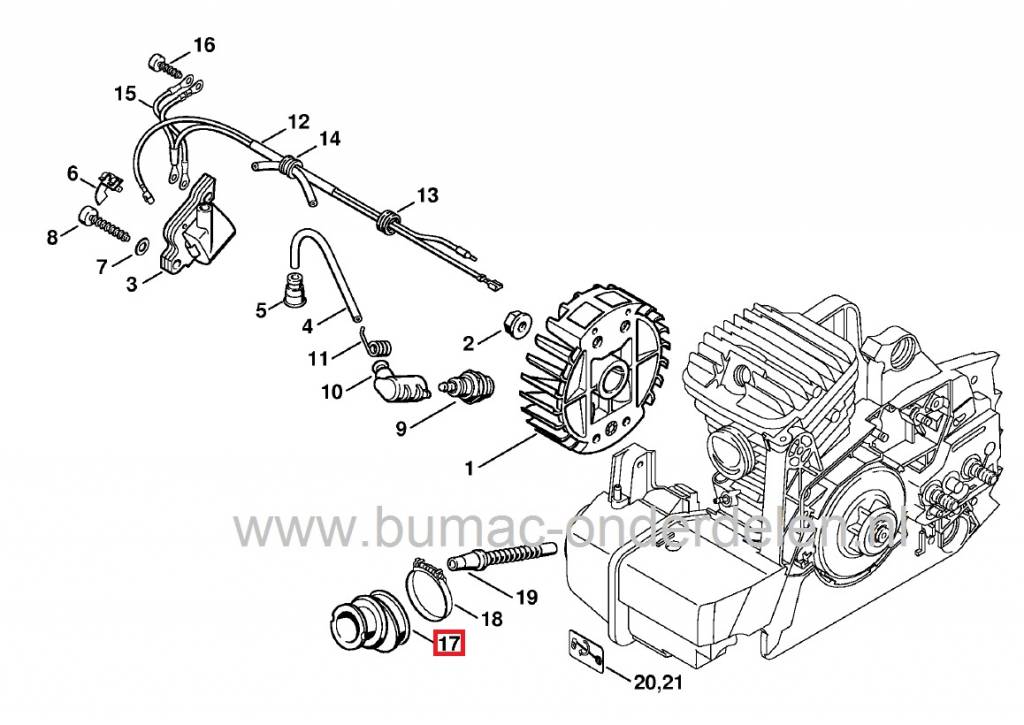 16
15
12
14
6
13
8
7
3
5
4
2
11
10
9
1
www.bumac-onderdelen.nl
19
18
17
20,21