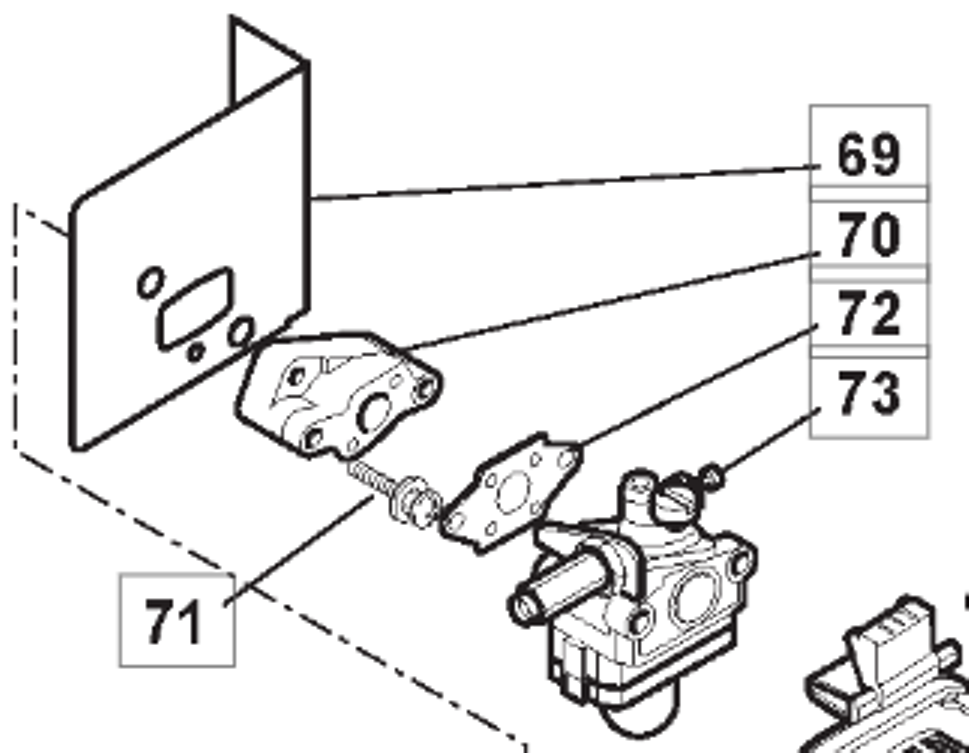 69
70
72
73
71