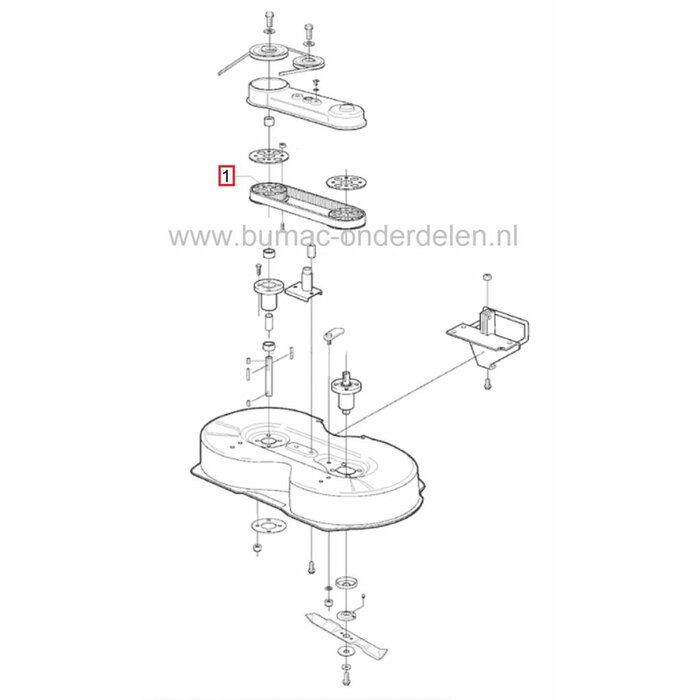 1

www.bumac-onderdelen.nl