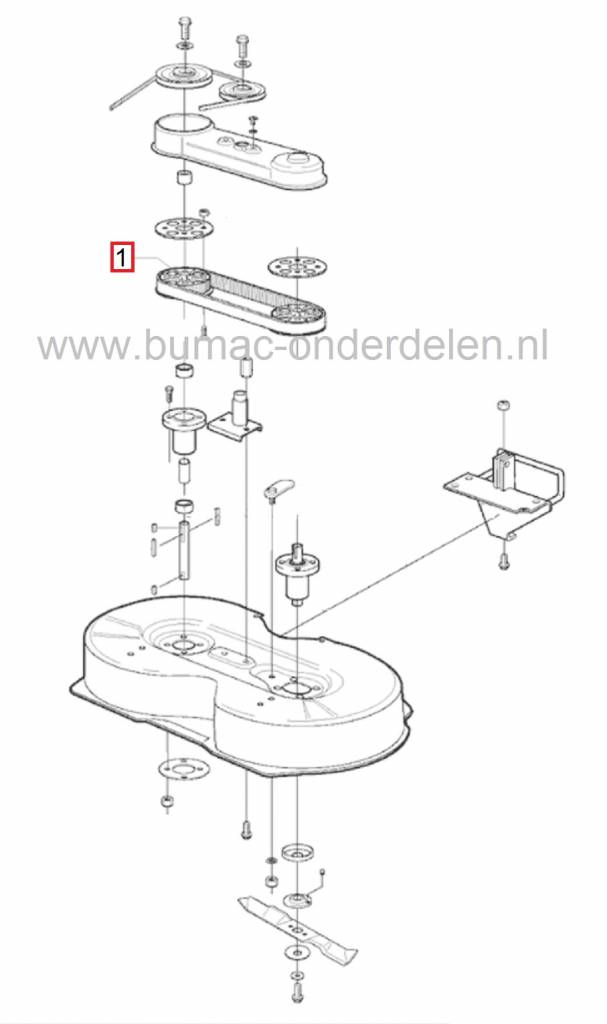 1

www.bumac-onderdelen.nl