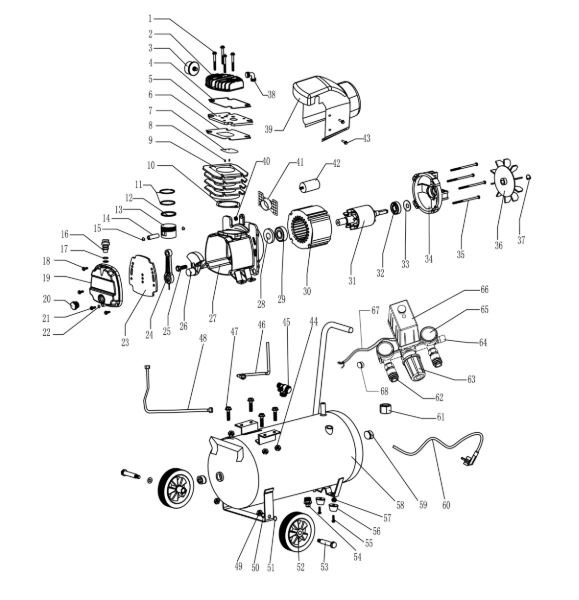 1
2
3
4
5
6
7
8
9
10
11
12
13
14
15
16
17
18
19
20
21
22
23
24
25
26
27
28
29
30
31
32
33
34
35
36
37
38
39
40
41
42
43
44
45
46
47
48
49
50
51
52
53
54
55
56
57
58
59
60
61
62
63
64
65
66
67
68