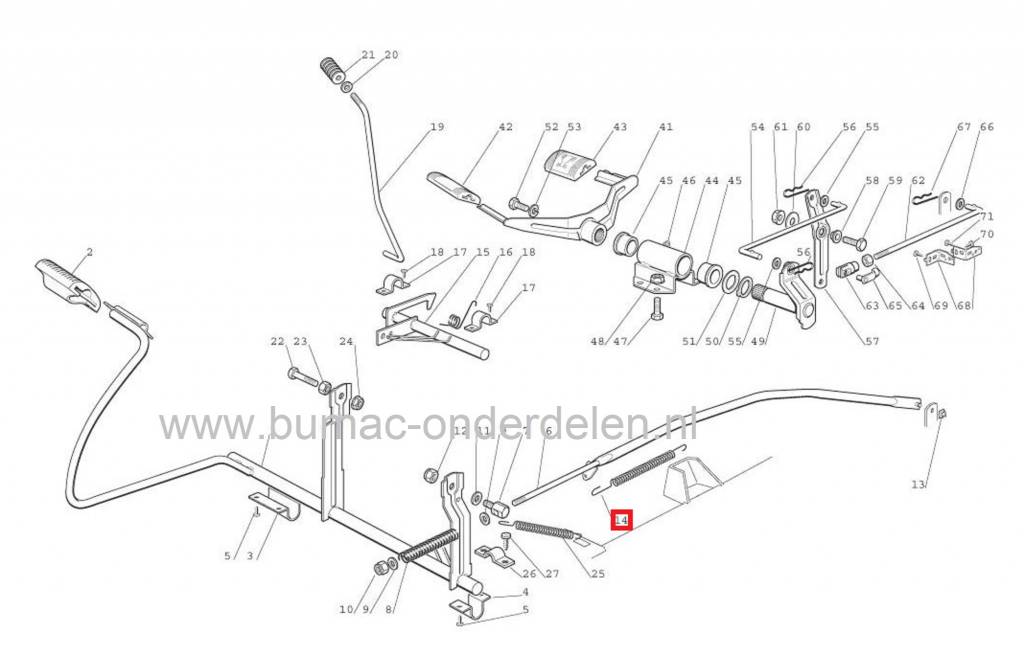 21 20
19
42 52 53 43 41
54 61 60 56 55 67 66
45 46 44 45
58 59 62
71
70
2
18 17 15 16 18
56
17
63 65 64 69 68
48 47 51 50 55 49 57
22 23 24
www.burmac-onderdelen.nl
12 11 7 6
13
14
5 3
26 27 25
10 9 8 4
5