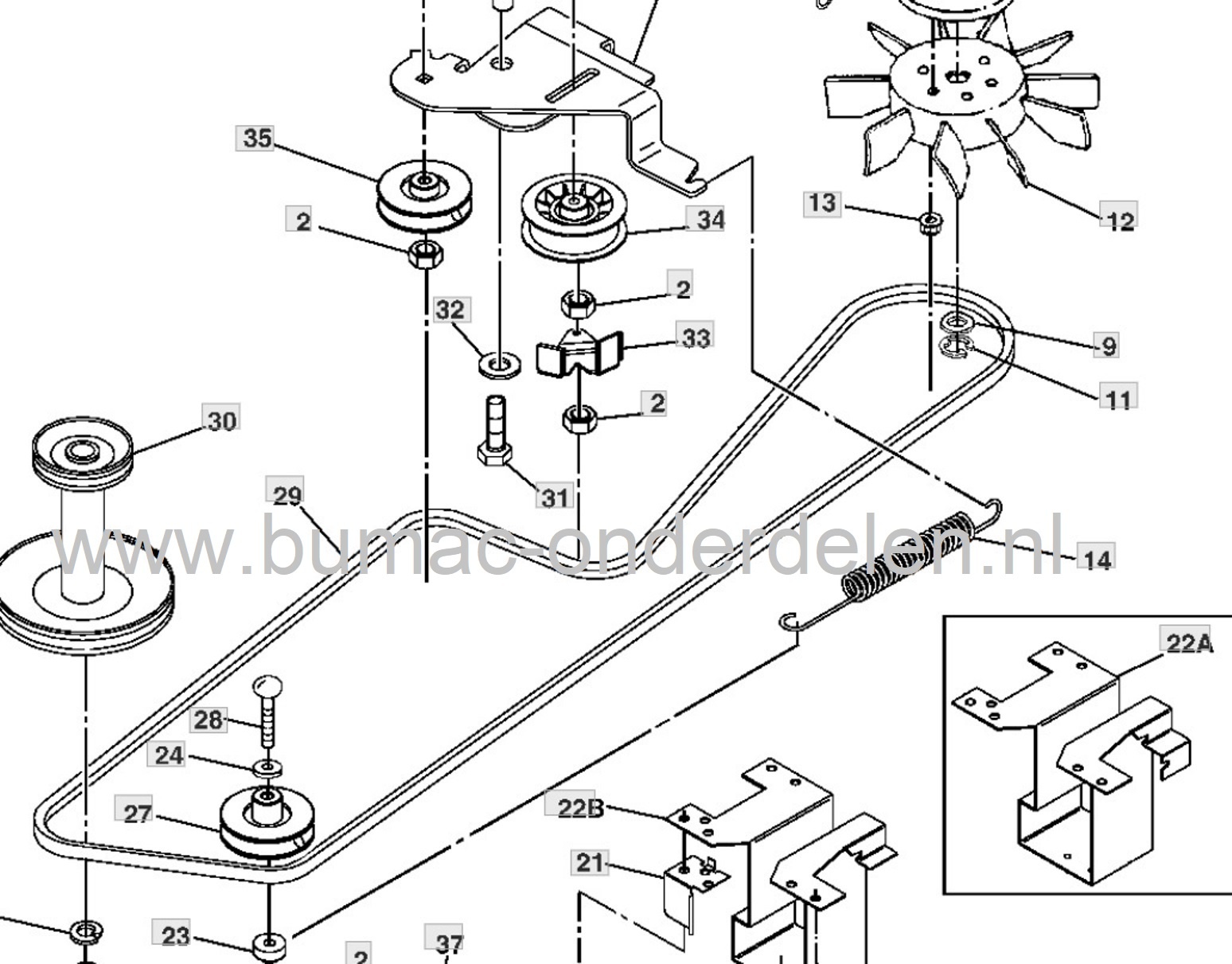 35
2
34
13
12
2
32
33
9
11
2
30
31
29
www.bumac-onderdelen.nl
14
22A
28
24
27
22B
21
23
2
37