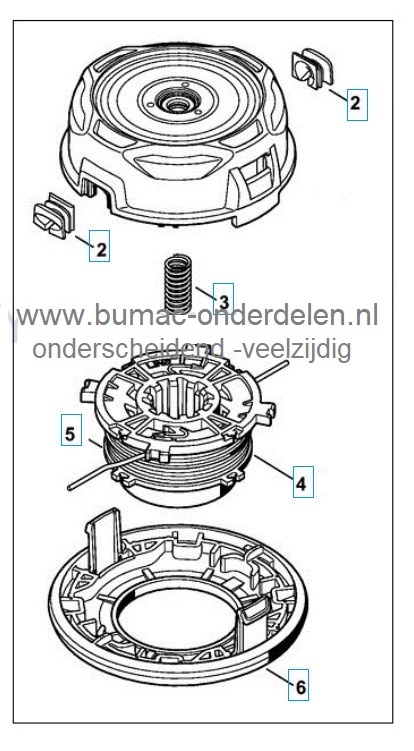 2

2

3

www.bumac-onderdelen.nl
onderscheidend -veelzijdig

5

4

6