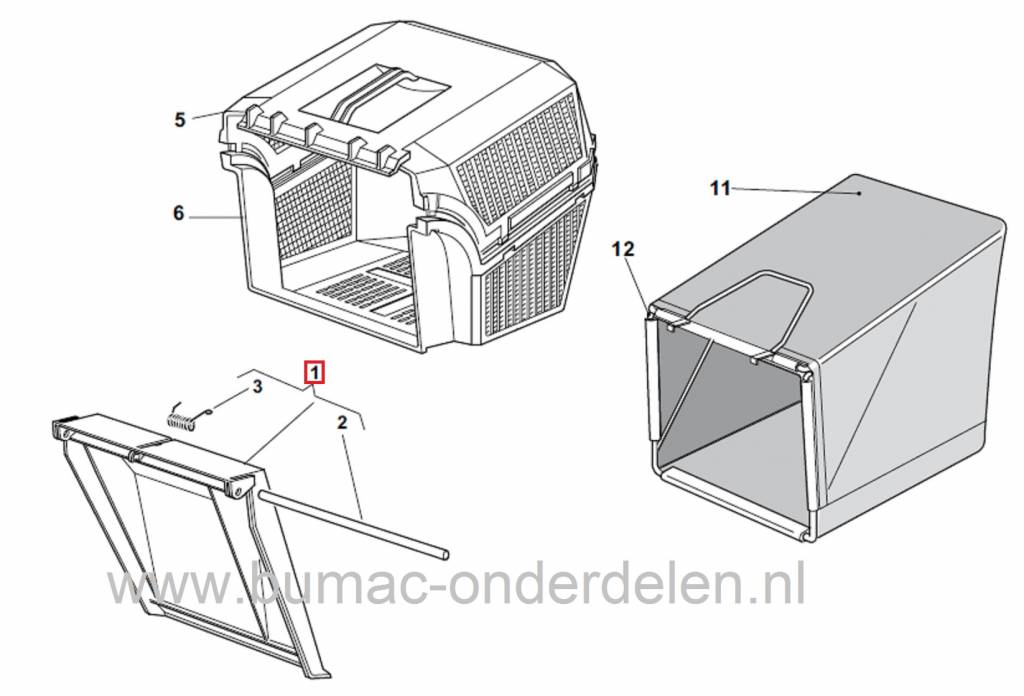 5
6
11
12
1
3
2
www.bumac-onderdelen.nl