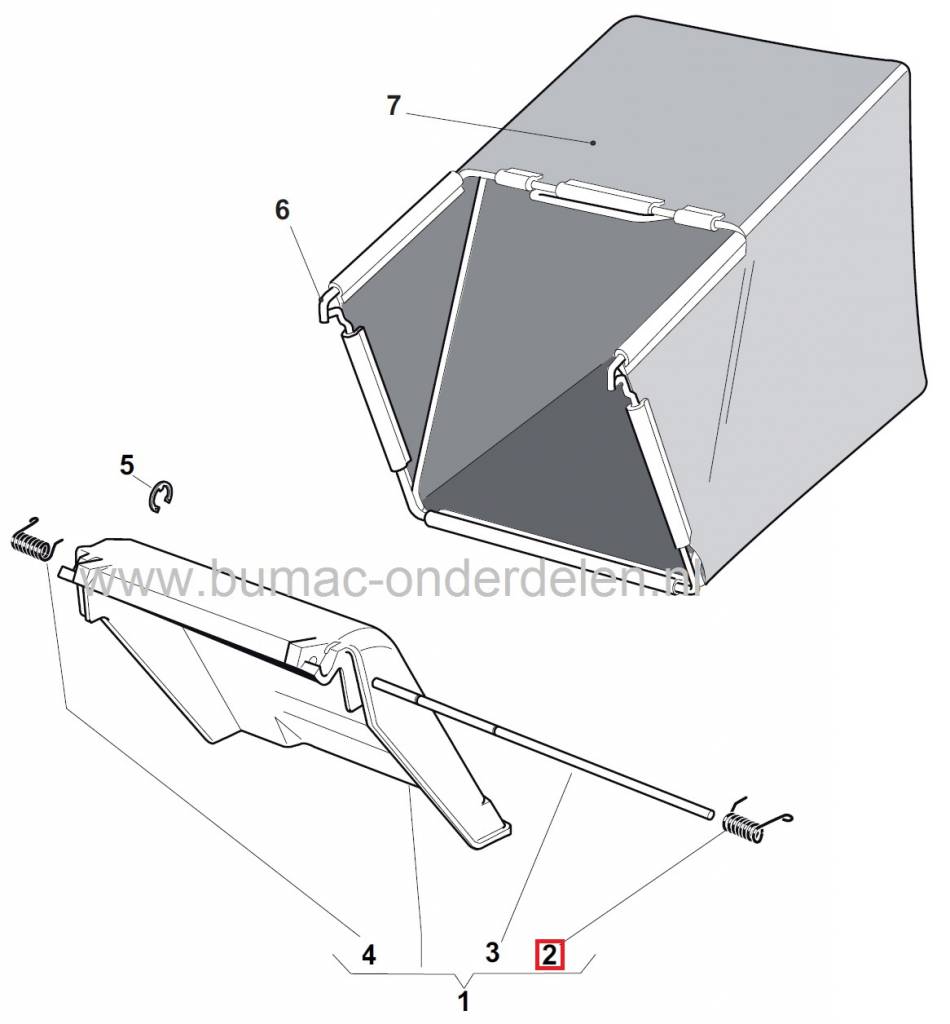 7
6
5
www.bumac-onderdelen.nl
4
3
2
1