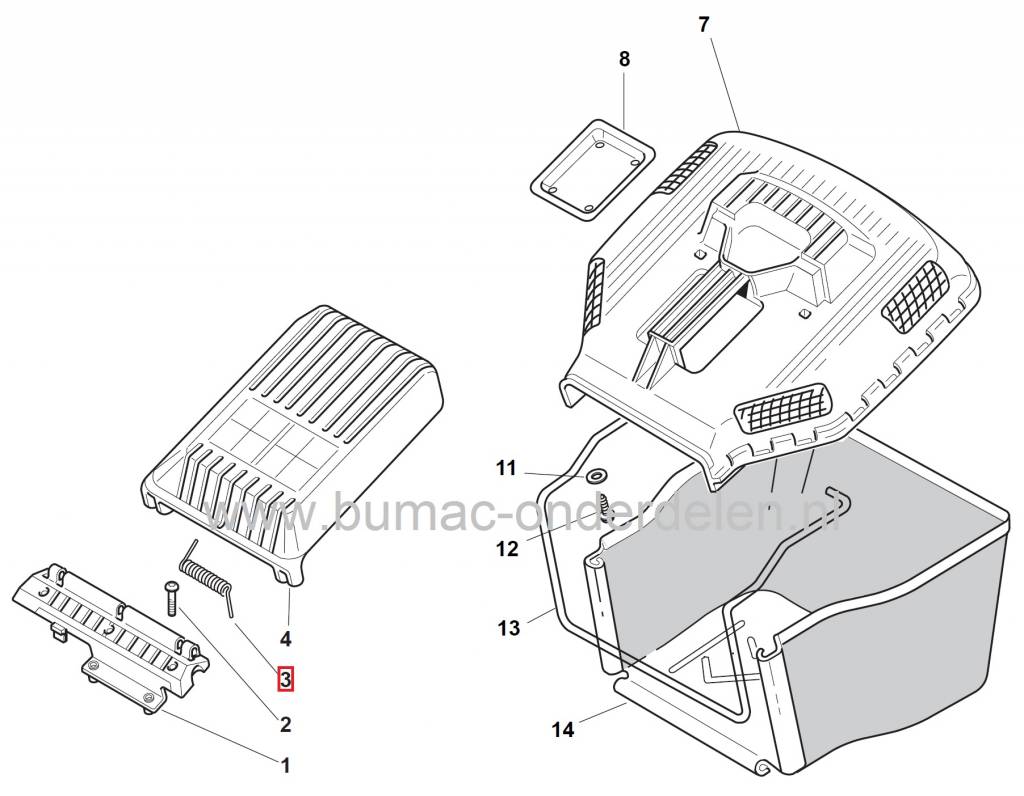 7
8
11
12
13
14
4
3
2
1
www.bumac-onderdelen.nl