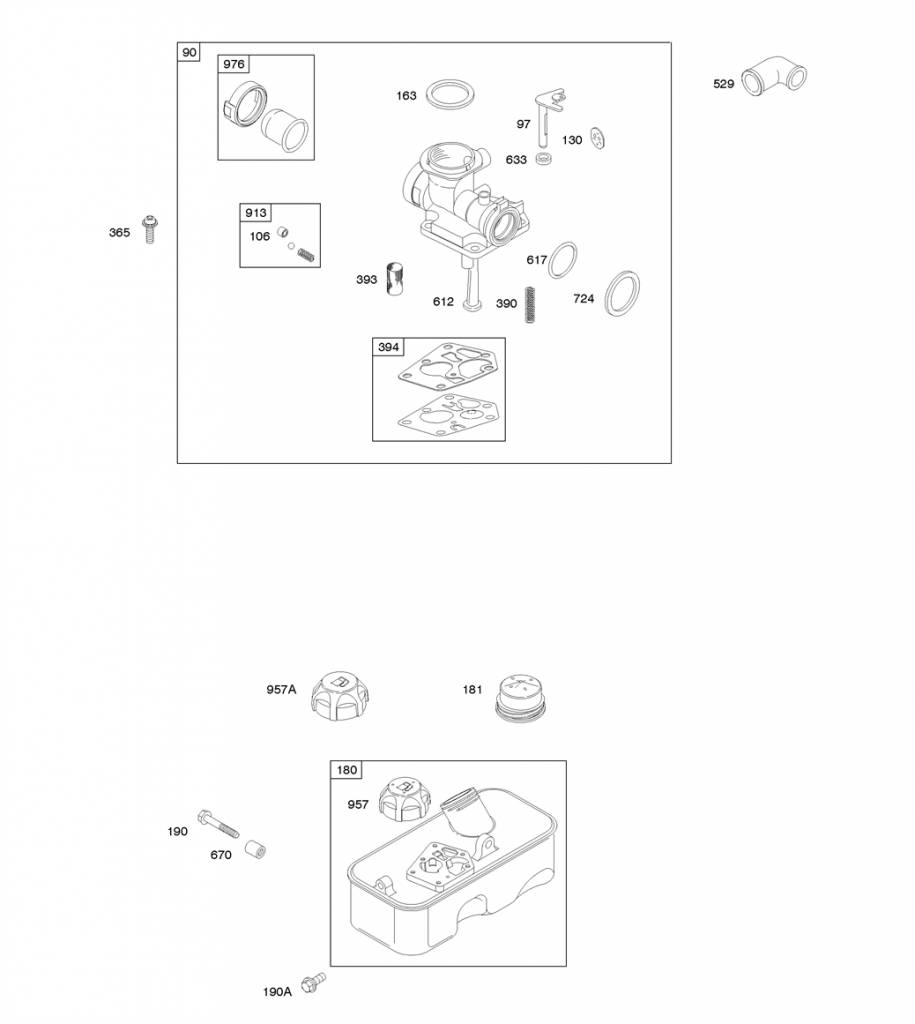 90
976
163
97
130
633
529
365
913
106
393
612
390
617
724
394
957A
181
180
957
190
670
190A