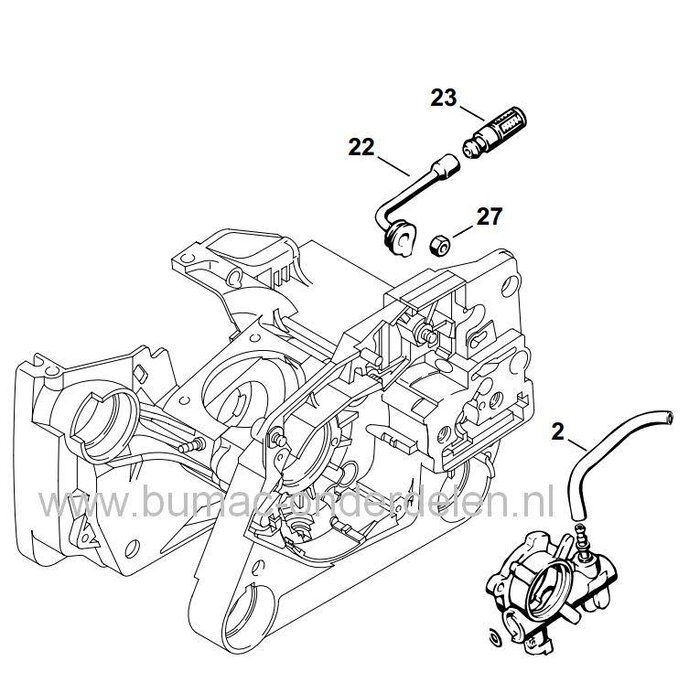 23
22
27
2
www.bumac-onderdelen.nl