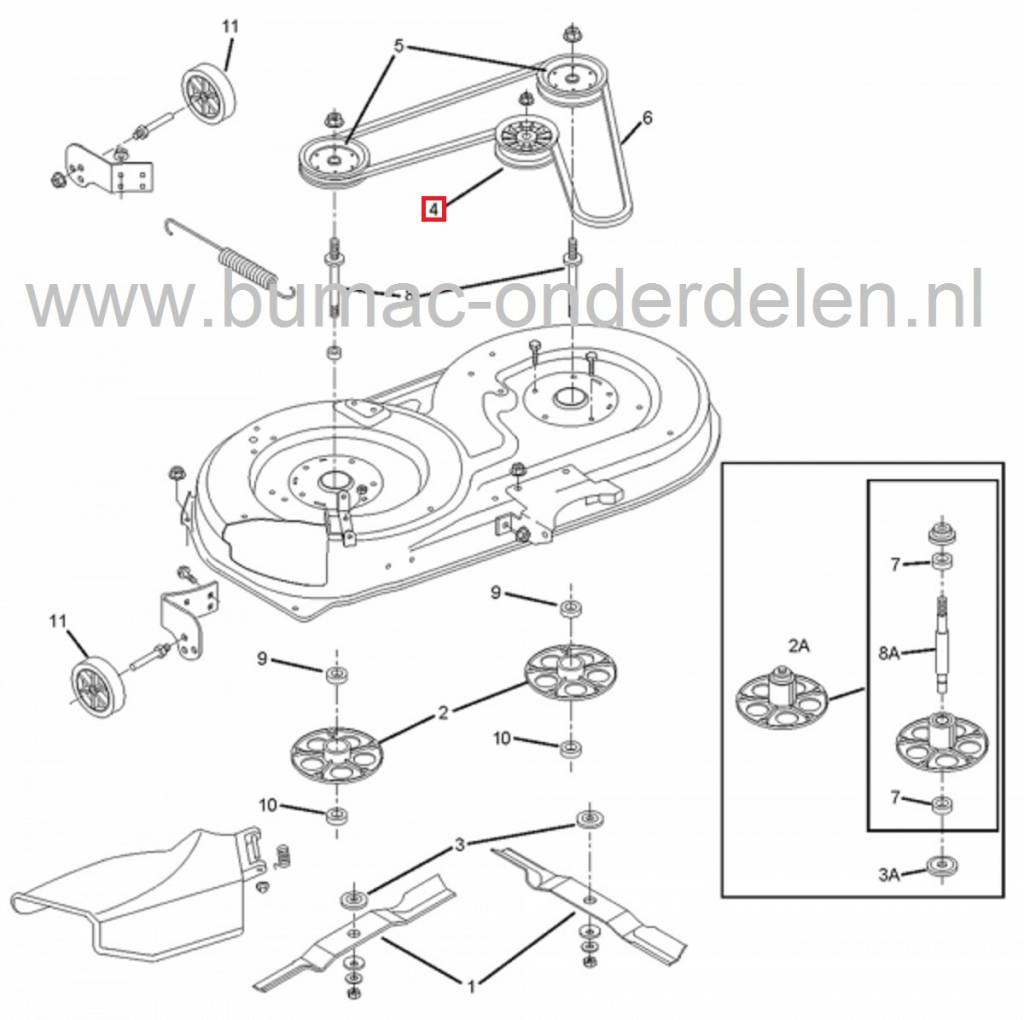 11
5
6
4
www.bumac-onderdelen.nl
11
9
9
2
10
10
3
1
2A
7
8A
7
3A