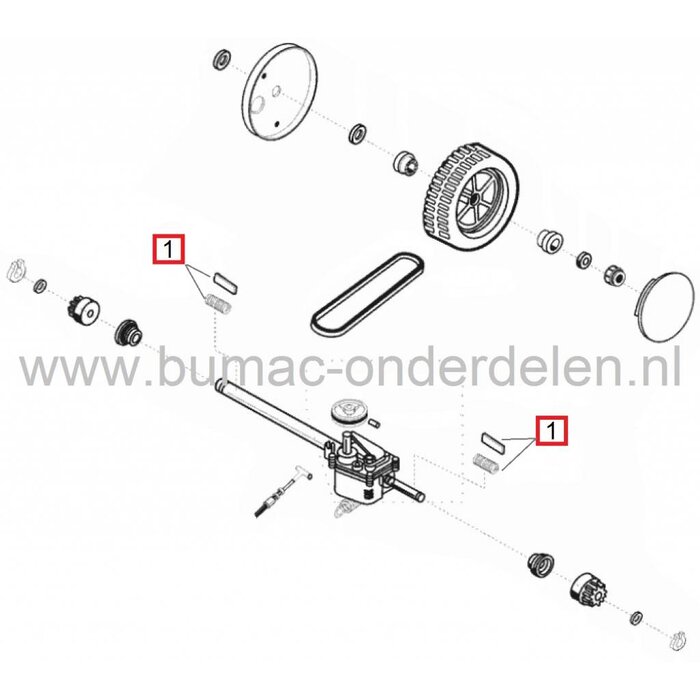 1

www.bumac-onderdelen.nl

1