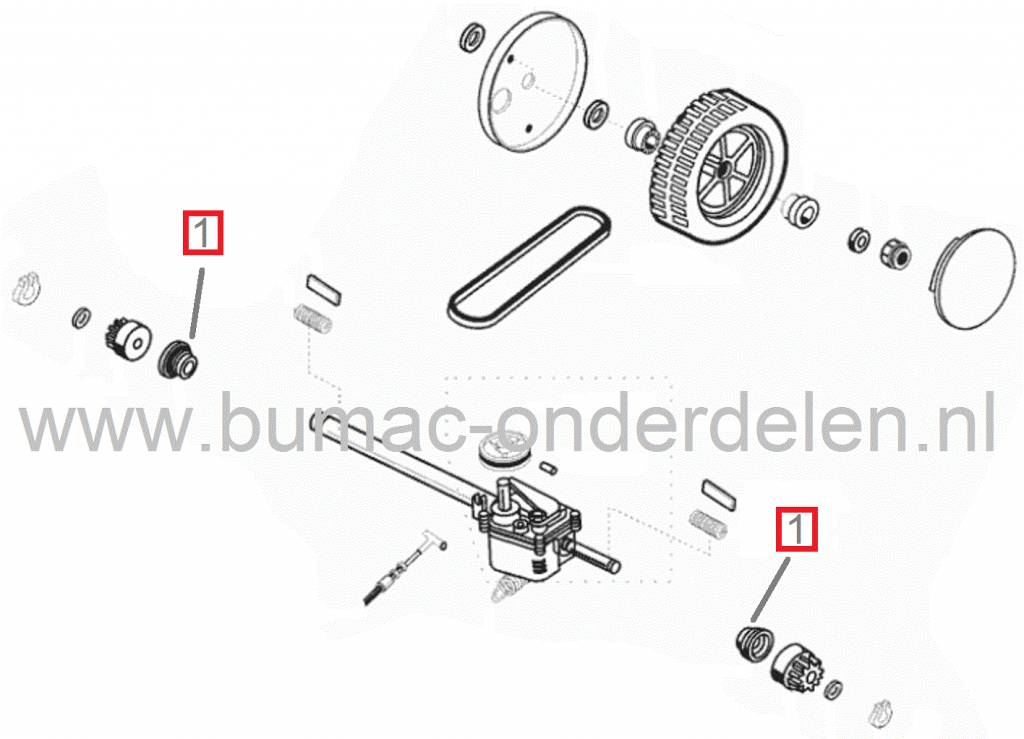 1

www.bumac-onderdelen.nl

1