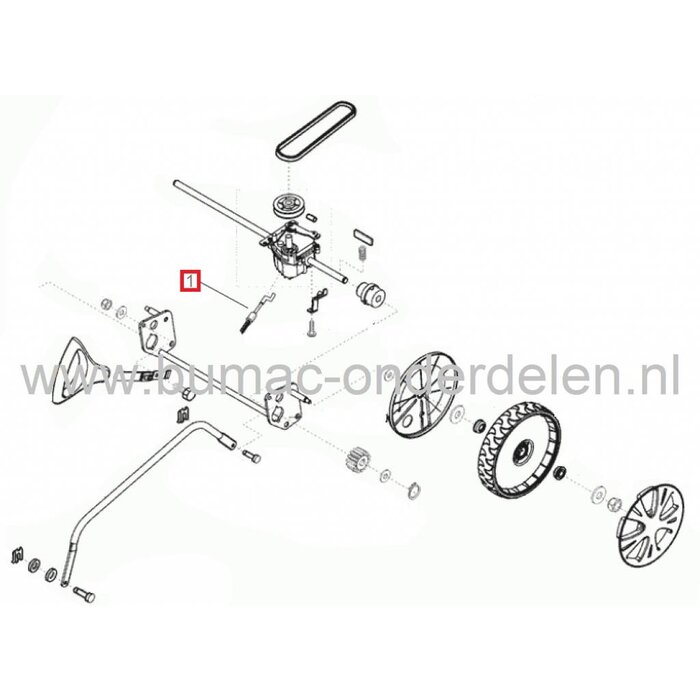 1

www.bumac-onderdelen.nl