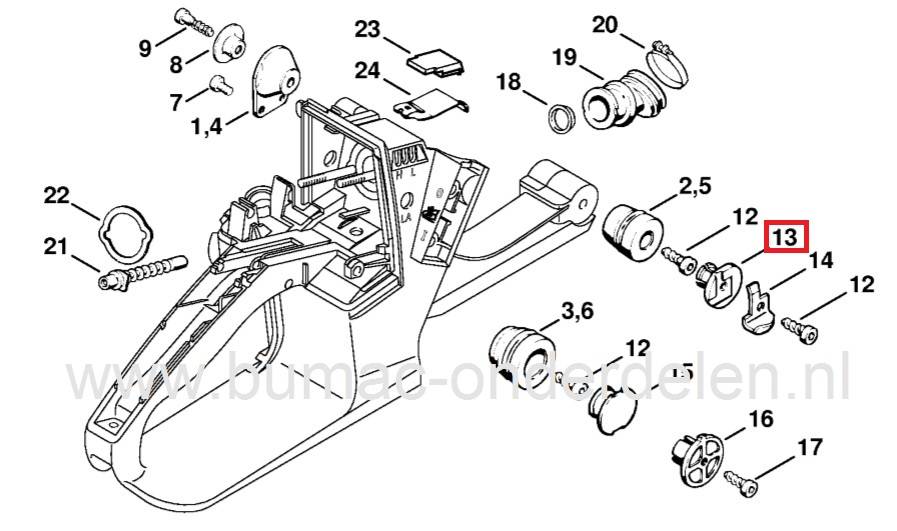 9
8
7
1,4
23
24
20
19
18
22
21
H L
LA
2,5
12
13
14
12
3,6
12
15
16
17
www.bumac-onderdelen.nl