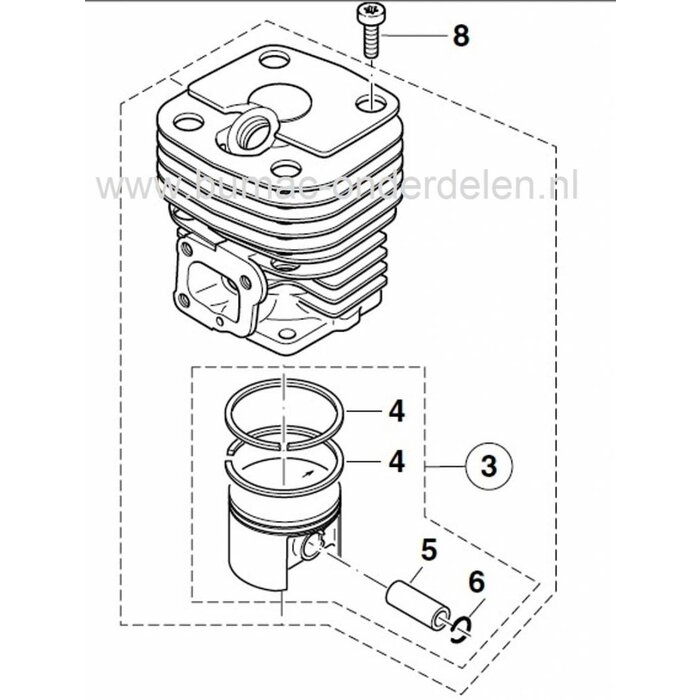 8
www.bumac-onderdelen.nl
4
4
3
5
6