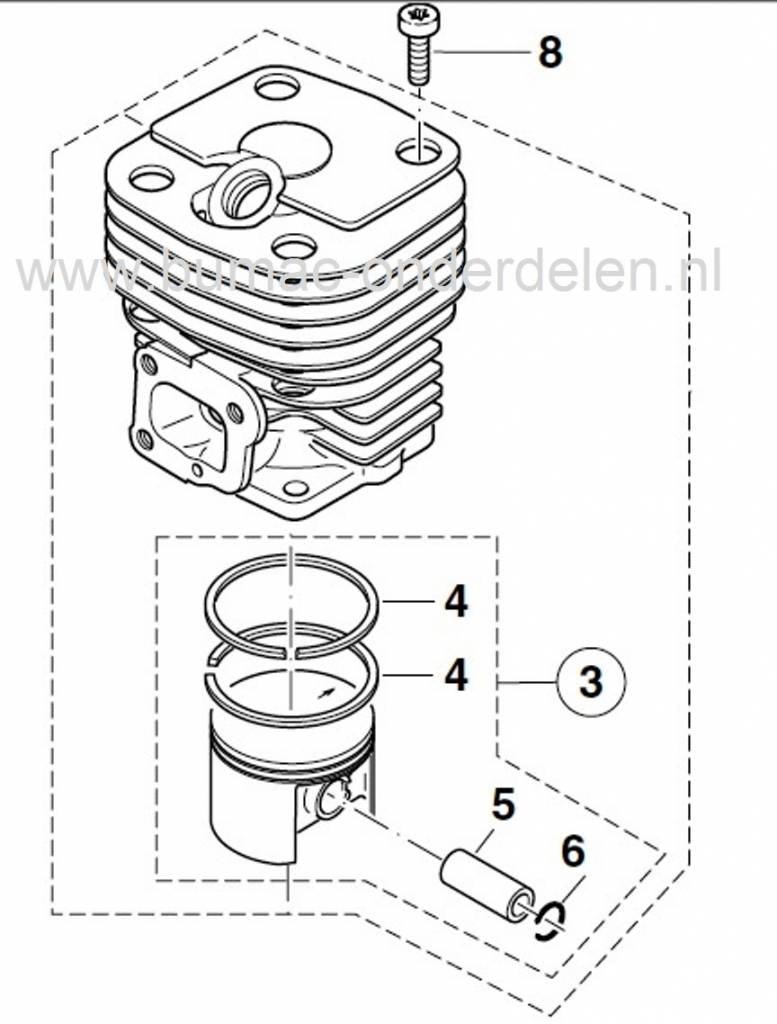 8

www.bumac-onderdelen.nl

4

4

3

5

6