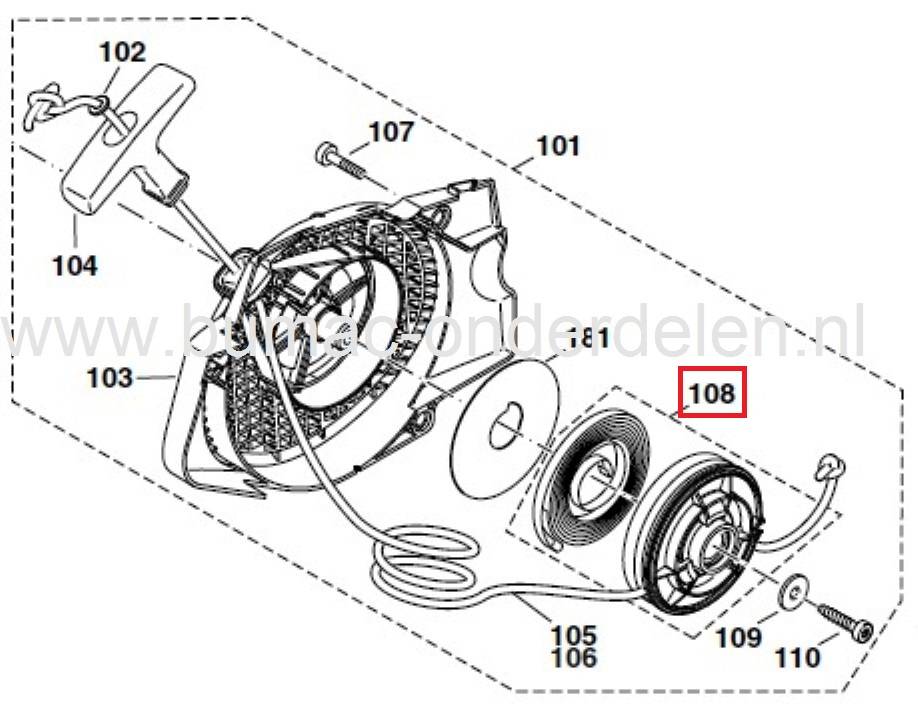 102
107
101
104
www.bumaconderdelen.nl
181
103
108
105
106
109
110