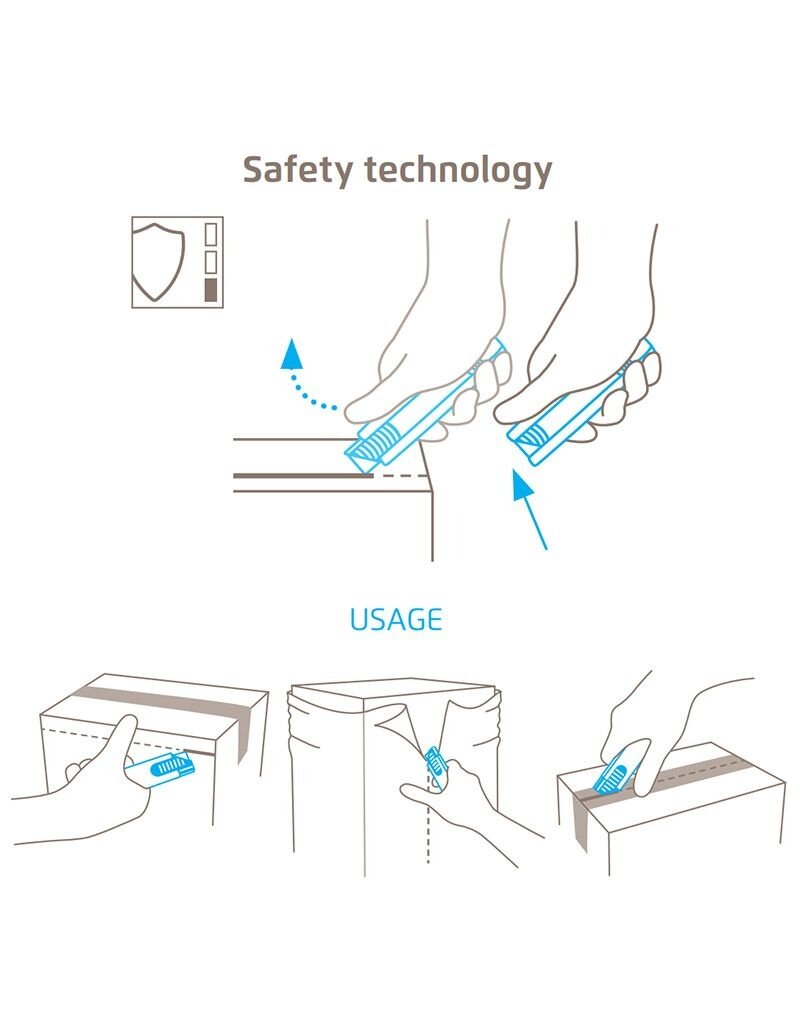 Safety technology

USAGE