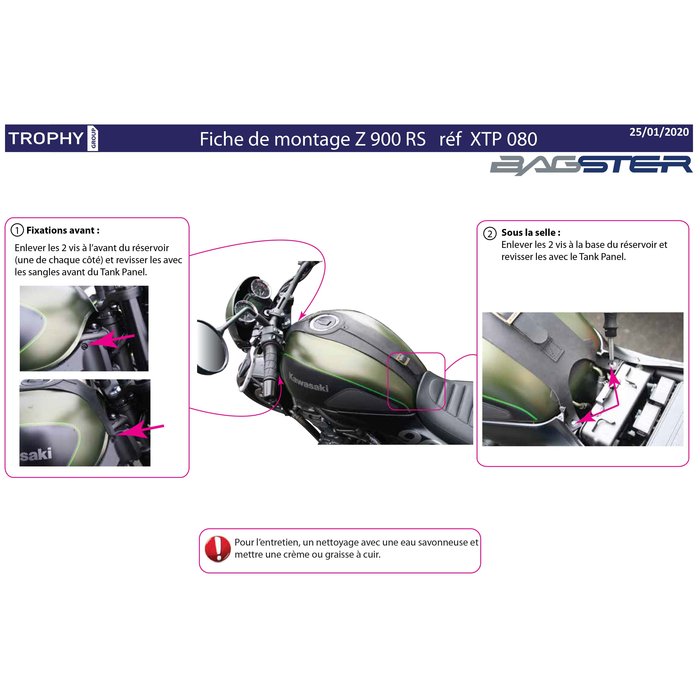 TROPHY GROUP

Fiche de montage Z 900 RS réf XTP 080

25/01/2020

BAGSTER

① Fixations avant :
Enlever les 2 vis à l'avant du réservoir (une de chaque côté) et revisser les avec les sangles avant du Tank Panel.

saki

Kawasaki

② Sous la selle :
Enlever les 2 vis à la base du réservoir et revisser les avec le Tank Panel.

Pour l'entretien, un nettoyage avec une eau savonneuse et mettre une crème ou graisse à cuir.