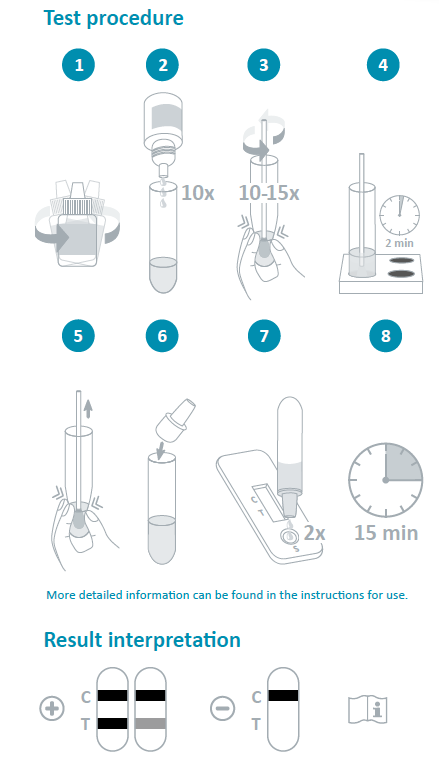 Test procedure

1

2

10x

3

10-15x

4

2 min

5

6

7

C
T

S

2x

8

15 min

More detailed information can be found in the instructions for use.

Result interpretation

C
T

C
T