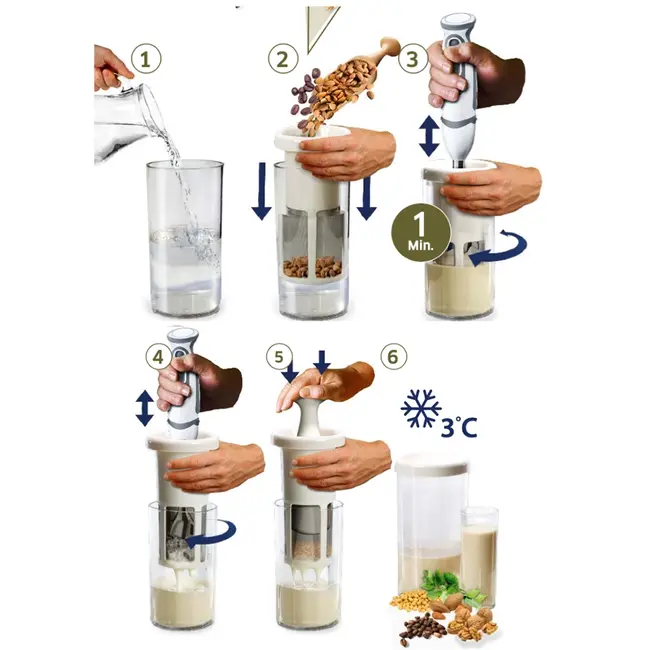 1
2
3
1
Min.
4
5
6
3°C