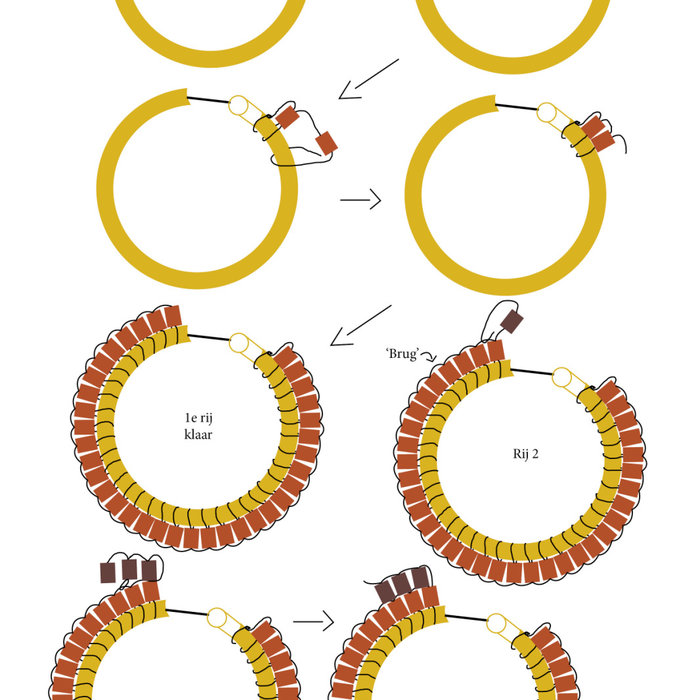 1e rij klaar

'Brug'

Rij 2