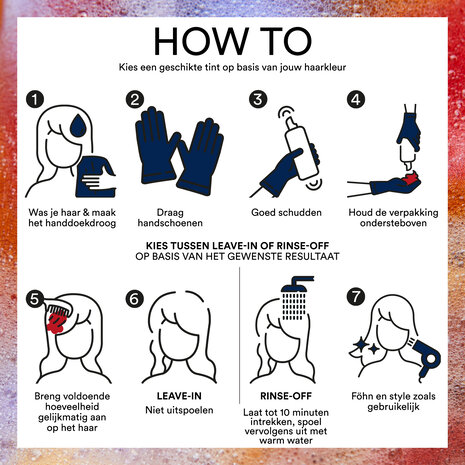 HOW TO

Kies een geschikte tint op basis van jouw haarkleur

1
Was je haar & maak het handdoekdroog

2
Draag handschoenen

3
Goed schudden

4
Houd de verpakking ondersteboven

KIES TUSSEN LEAVE-IN OF RINSE-OFF
OP BASIS VAN HET GEWENSTE RESULTAAT

5
Breng voldoende hoeveelheid gelijkmatig aan op het haar

6
LEAVE-IN
Niet uitspoelen

RINSE-OFF
Laat tot 10 minuten intrekken, spoel vervolgens uit met warm water

7
Föhn en style zoals gebruikelijk