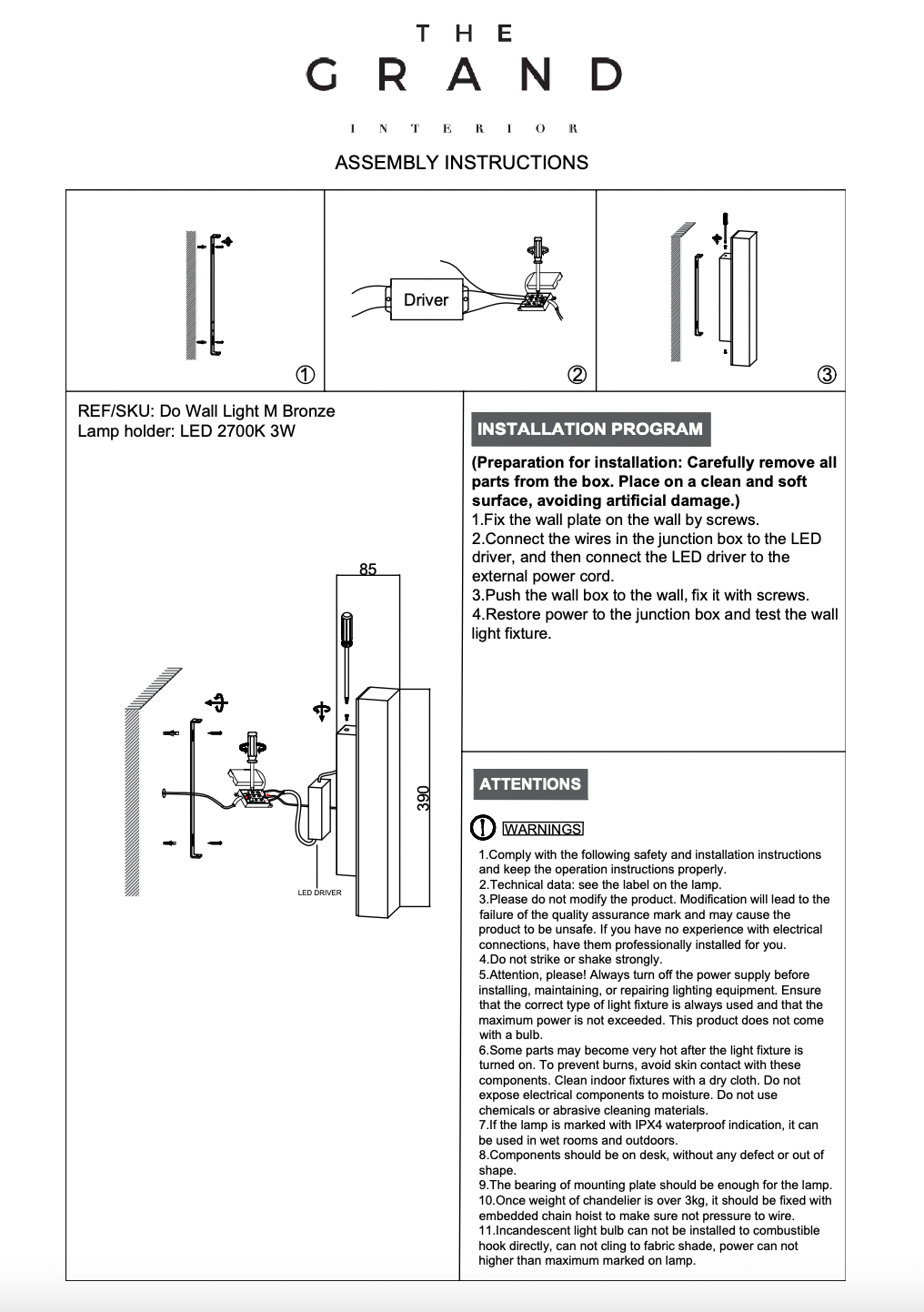 THE
GRAND
INTERIOR
ASSEMBLY INSTRUCTIONS

①

Driver

②

③

REF/SKU: Do Wall Light M Bronze
Lamp holder: LED 2700K 3W

85

390

LED DRIVER

INSTALLATION PROGRAM

(Preparation for installation: Carefully remove all parts from the box. Place on a clean and soft surface, avoiding artificial damage.)
1.Fix the wall plate on the wall by screws.
2.Connect the wires in the junction box to the LED driver, and then connect the LED driver to the external power cord.
3.Push the wall box to the wall, fix it with screws.
4.Restore power to the junction box and test the wall light fixture.

ATTENTIONS

WARNINGS

1.Comply with the following safety and installation instructions and keep the operation instructions properly.
2.Technical data: see the label on the lamp.
3.Please do not modify the product. Modification will lead to the failure of the quality assurance mark and may cause the product to be unsafe. If you have no experience with electrical connections, have them professionally installed for you.
4.Do not strike or shake strongly.
5.Attention, please! Always turn off the power supply before installing, maintaining, or repairing lighting equipment. Ensure that the correct type of light fixture is always used and that the maximum power is not exceeded. This product does not come with a bulb.
6.Some parts may become very hot after the light fixture is turned on. To prevent burns, avoid skin contact with these components. Clean indoor fixtures with a dry cloth. Do not expose electrical components to moisture. Do not use chemicals or abrasive cleaning materials.
7.If the lamp is marked with IPX4 waterproof indication, it can be used in wet rooms and outdoors.
8.Components should be on desk, without any defect or out of shape.
9.The bearing of mounting plate should be enough for the lamp.
10.Once weight of chandelier is over 3kg, it should be fixed with embedded chain hoist to make sure not pressure to wire.
11.Incandescent light bulb can not be installed to combustible hook directly, can not cling to fabric shade, power can not higher than maximum marked on lamp.