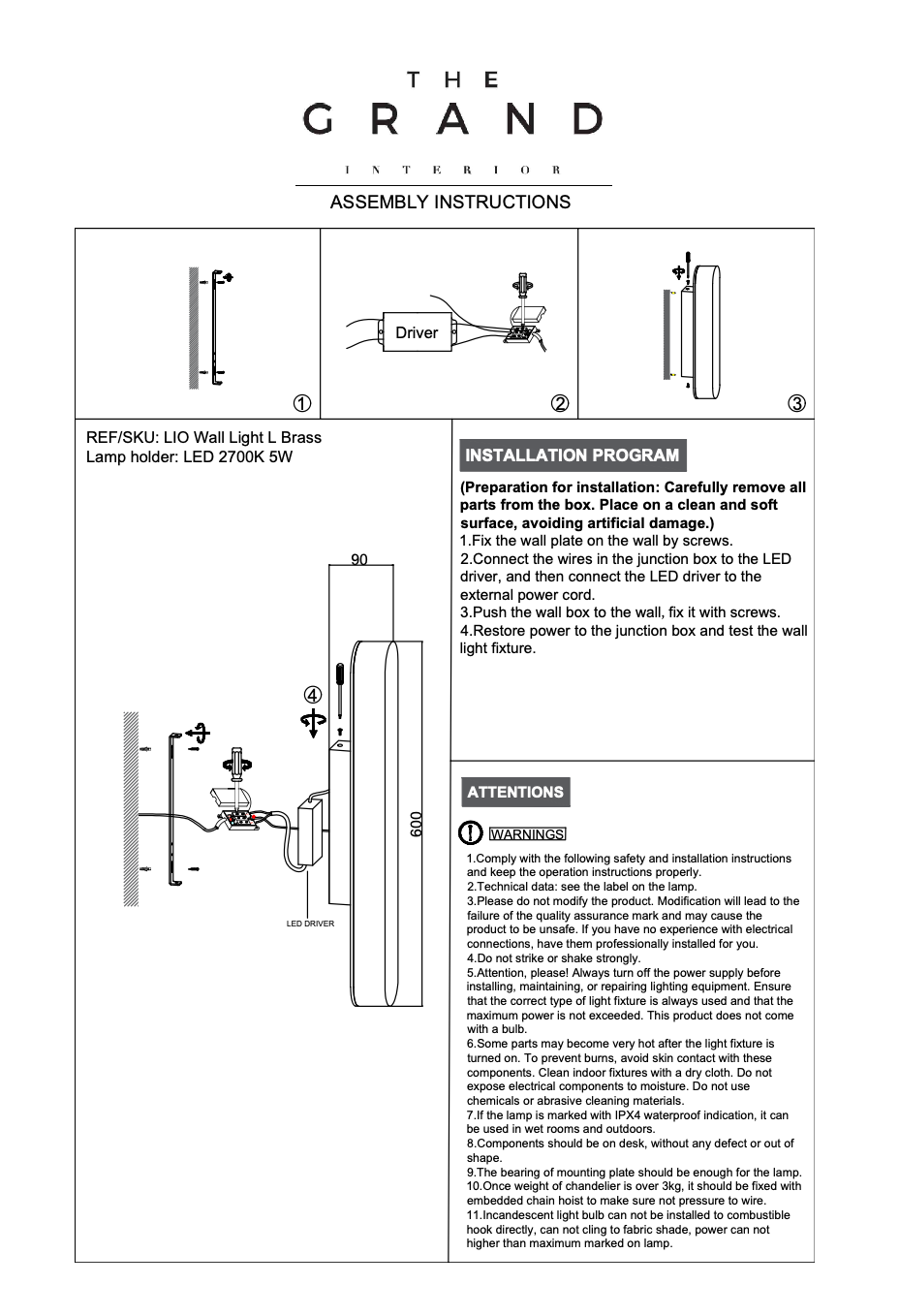 THE
GRAND
INTERIOR

ASSEMBLY INSTRUCTIONS

①

Driver

②

③

REF/SKU: LIO Wall Light L Brass
Lamp holder: LED 2700K 5W

90

④

600

LED DRIVER

INSTALLATION PROGRAM

(Preparation for installation: Carefully remove all parts from the box. Place on a clean and soft surface, avoiding artificial damage.)
1.Fix the wall plate on the wall by screws.
2.Connect the wires in the junction box to the LED driver, and then connect the LED driver to the external power cord.
3.Push the wall box to the wall, fix it with screws.
4.Restore power to the junction box and test the wall light fixture.

ATTENTIONS

WARNINGS

1.Comply with the following safety and installation instructions and keep the operation instructions properly.
2.Technical data: see the label on the lamp.
3.Please do not modify the product. Modification will lead to the failure of the quality assurance mark and may cause the product to be unsafe. If you have no experience with electrical connections, have them professionally installed for you.
4.Do not strike or shake strongly.
5.Attention, please! Always turn off the power supply before installing, maintaining, or repairing lighting equipment. Ensure that the correct type of light fixture is always used and that the maximum power is not exceeded. This product does not come with a bulb.
6.Some parts may become very hot after the light fixture is turned on. To prevent burns, avoid skin contact with these components. Clean indoor fixtures with a dry cloth. Do not expose electrical components to moisture. Do not use chemicals or abrasive cleaning materials.
7.If the lamp is marked with IPX4 waterproof indication, it can be used in wet rooms and outdoors.
8.Components should be on desk, without any defect or out of shape.
9.The bearing of mounting plate should be enough for the lamp.
10.Once weight of chandelier is over 3kg, it should be fixed with embedded chain hoist to make sure not pressure to wire.
11.Incandescent light bulb can not be installed to combustible hook directly, can not cling to fabric shade, power can not higher than maximum marked on lamp.