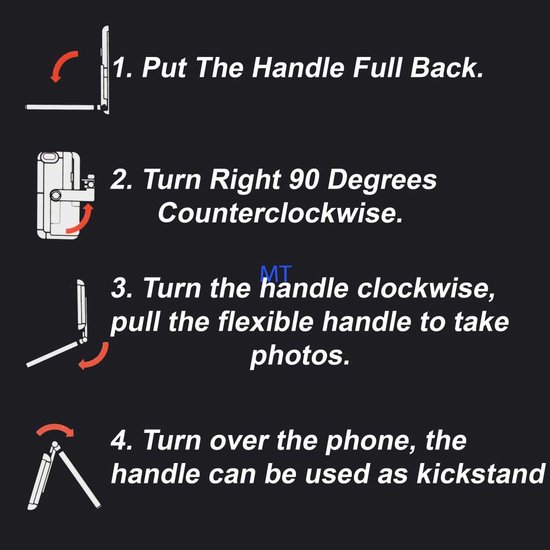 1. Put The Handle Full Back.

2. Turn Right 90 Degrees Counterclockwise.

MT

3. Turn the handle clockwise, pull the flexible handle to take photos.

4. Turn over the phone, the handle can be used as kickstand