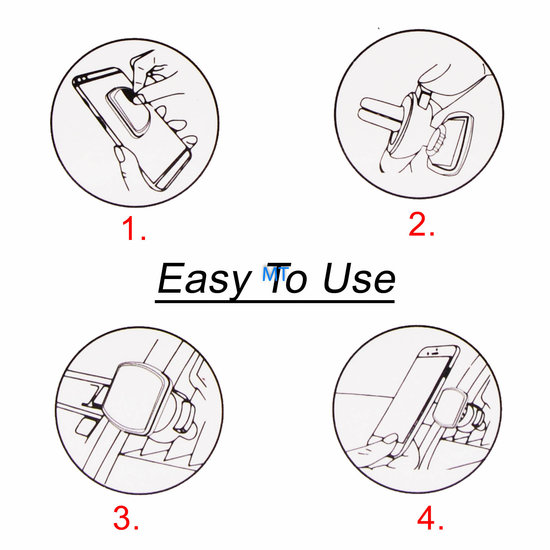 1.

2.

Easy To Use

MT

3.

4.