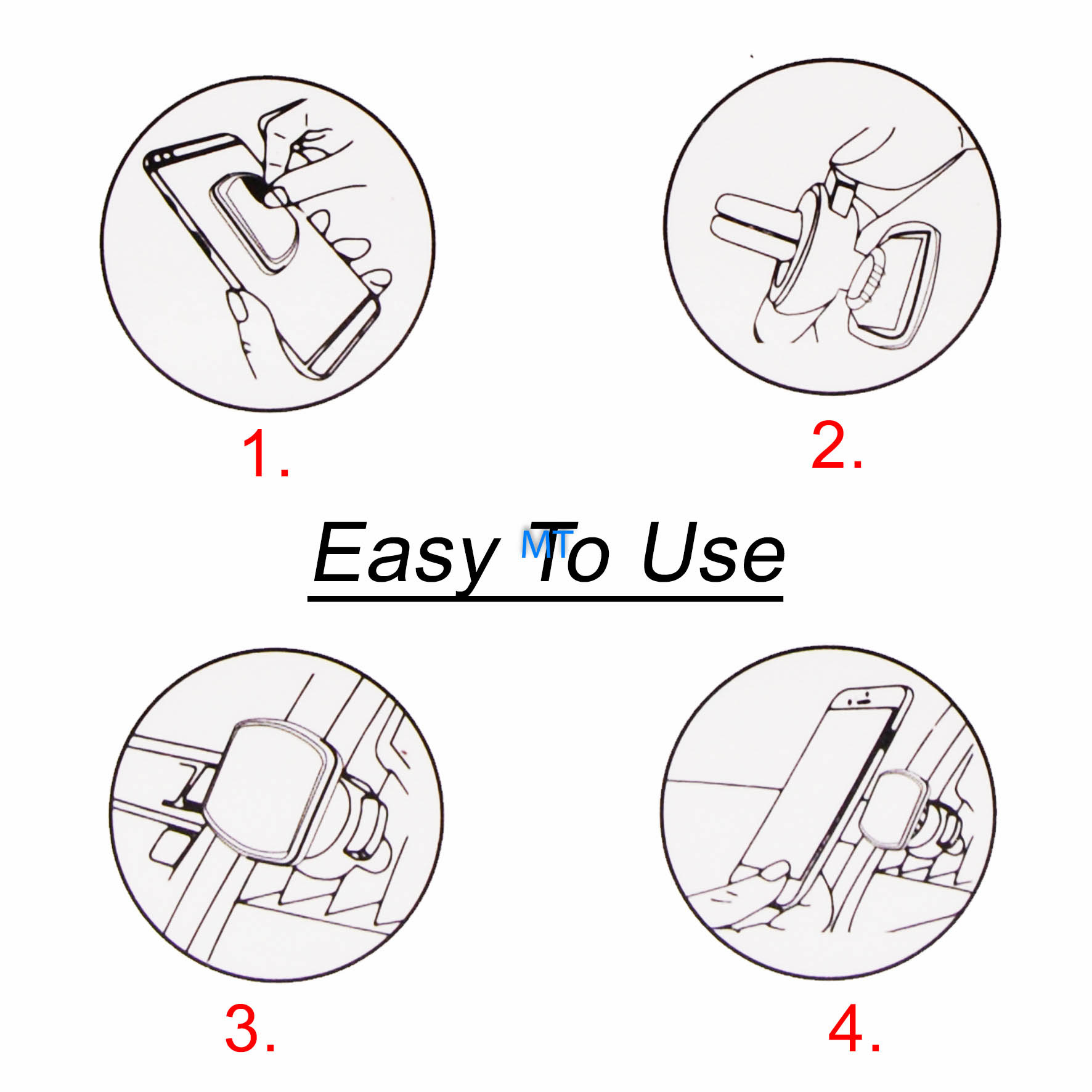 1.

2.

Easy To Use

MT

3.

4.