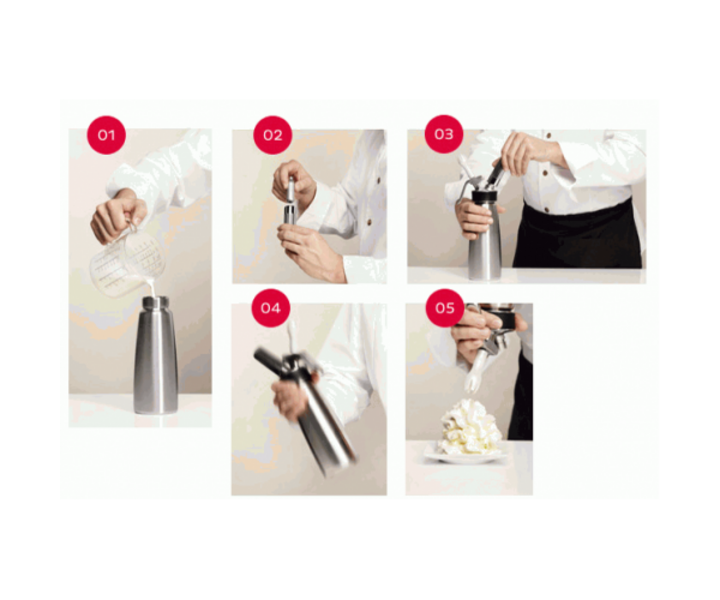 01

02

03

04

05