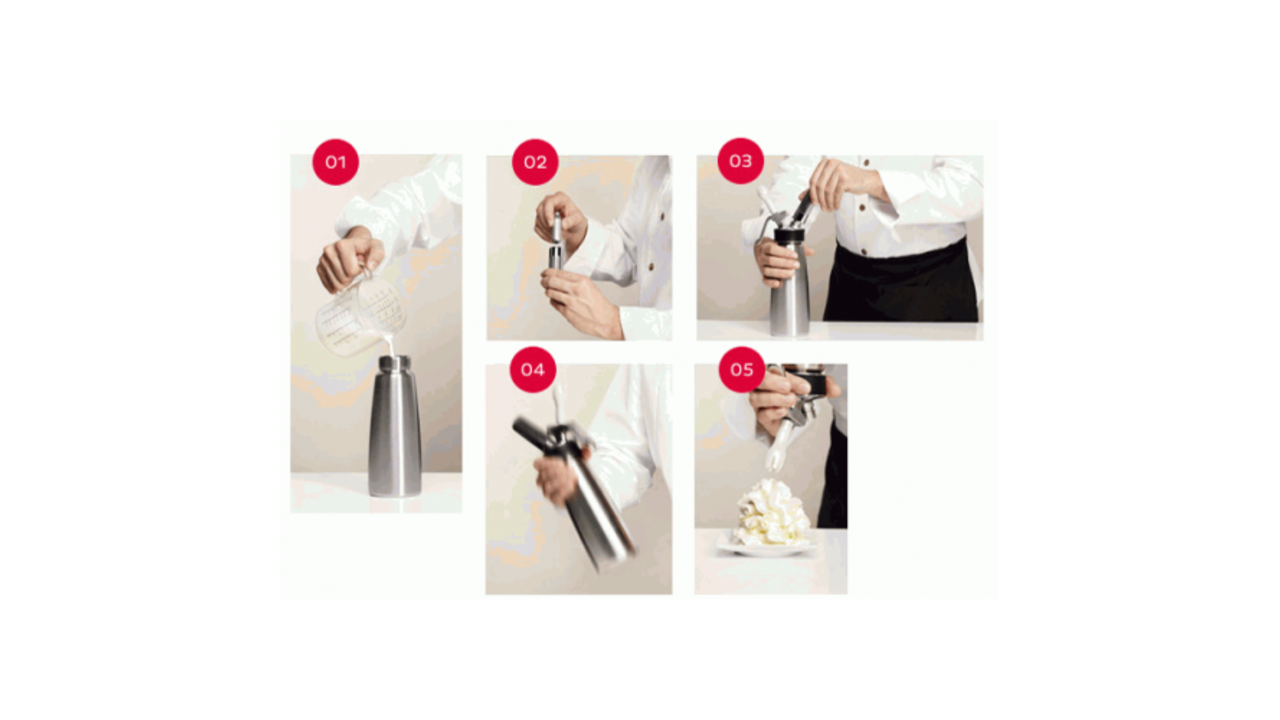 01

02

03

04

05