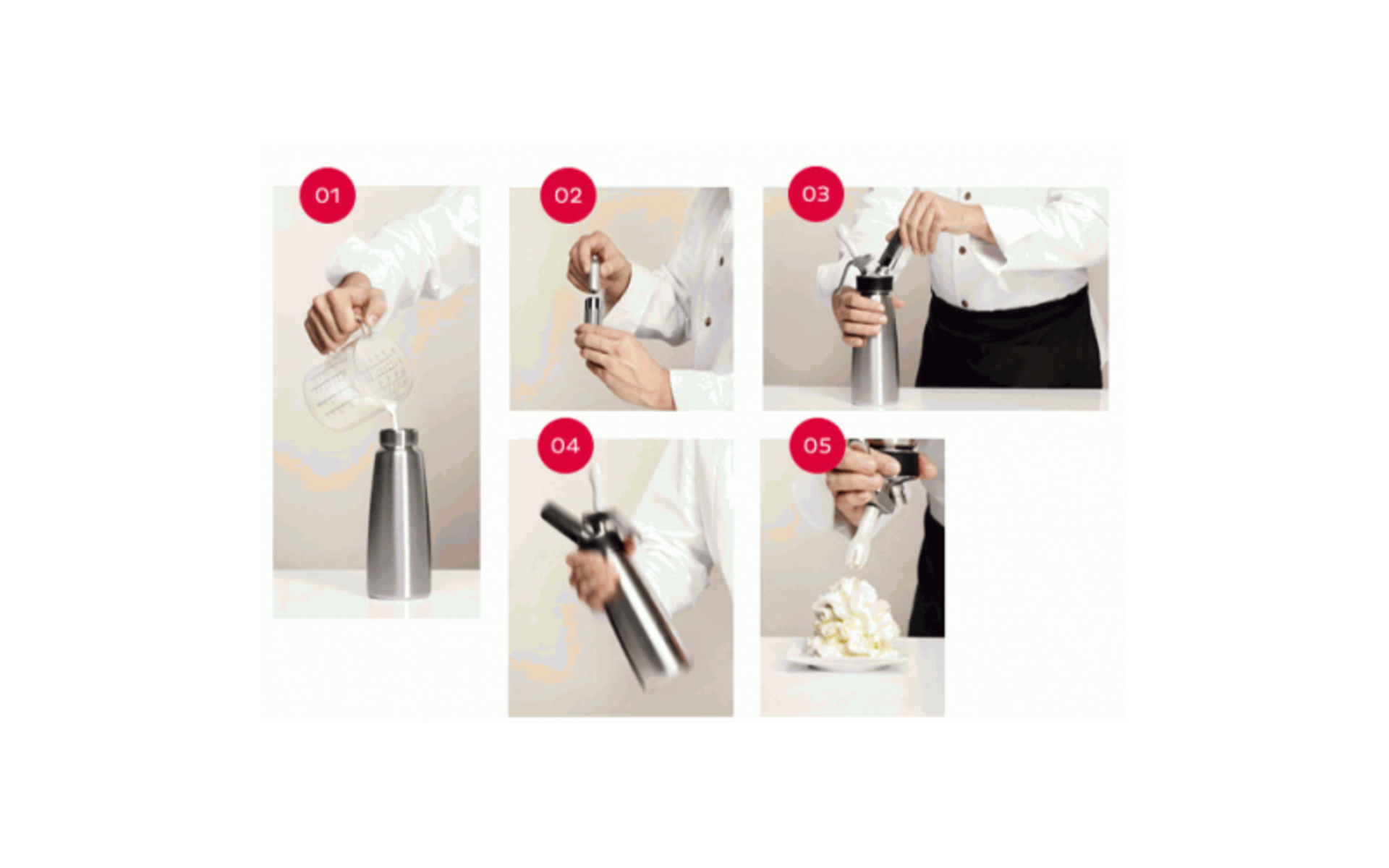 01

02

03

04

05