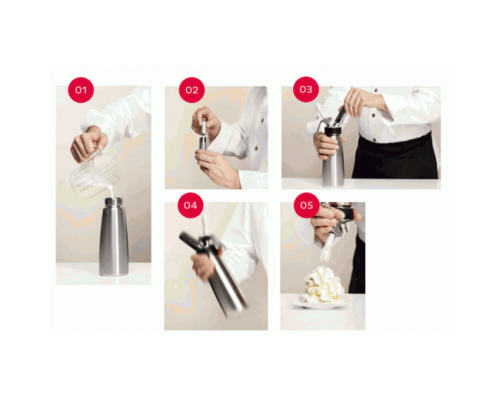 01

02

03

04

05