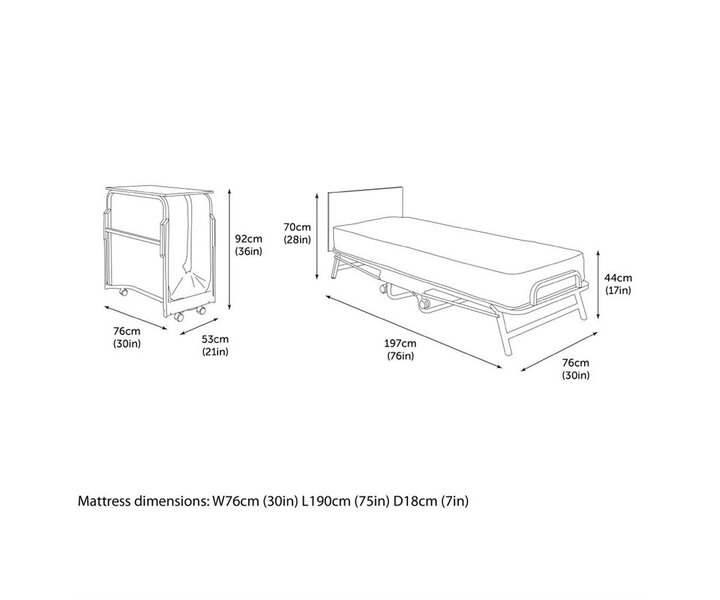 92cm
(36in)

76cm
(30in)

53cm
(21in)

70cm
(28in)

44cm
(17in)

197cm
(76in)

76cm
(30in)

Mattress dimensions: W76cm (30in) L190cm (75in) D18cm (7in)