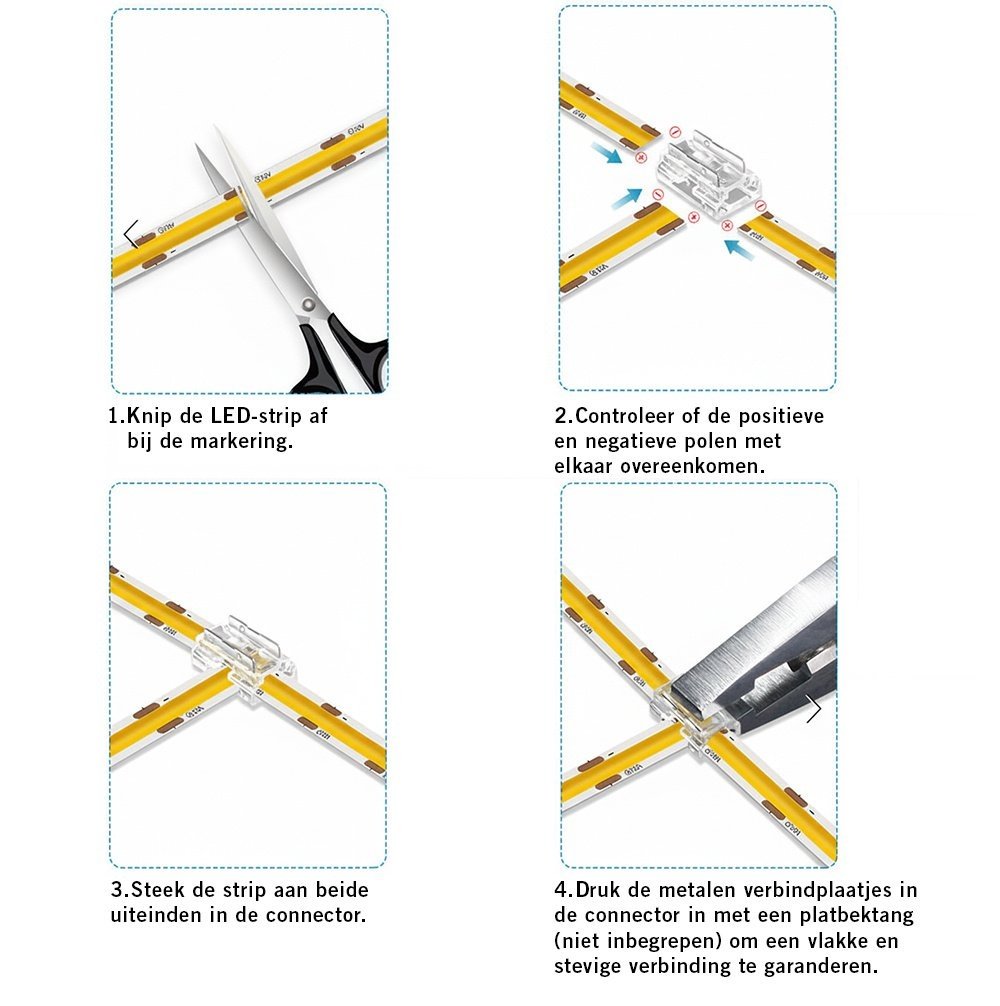 1.Knip de LED-strip af bij de markering.

2.Controleer of de positieve en negatieve polen met elkaar overeenkomen.

3.Steek de strip aan beide uiteinden in de connector.

4.Druk de metalen verbindplaatjes in de connector in met een platbektang (niet inbegrepen) om een vlakke en stevige verbinding te garanderen.