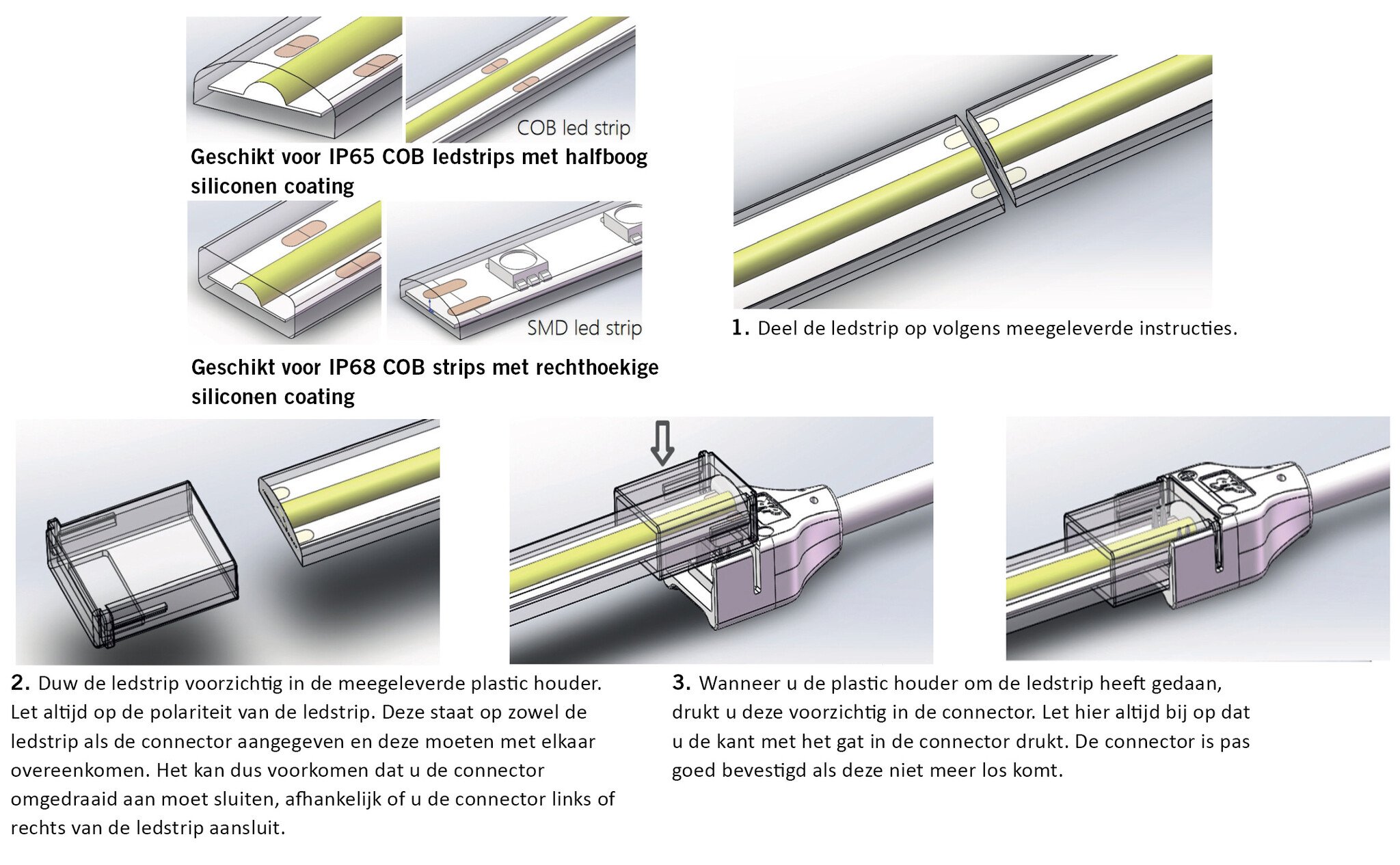 COB led strip

Geschikt voor IP65 COB ledstrips met halfboog siliconen coating

SMD led strip

Geschikt voor IP68 COB strips met rechthoekige siliconen coating

1. Deel de ledstrip op volgens meegeleverde instructies.

2. Duw de ledstrip voorzichtig in de meegeleverde plastic houder. Let altijd op de polariteit van de ledstrip. Deze staat op zowel de ledstrip als de connector aangegeven en deze moeten met elkaar overeenkomen. Het kan dus voorkomen dat u de connector omgedraaid aan moet sluiten, afhankelijk of u de connector links of rechts van de ledstrip aansluit.

3. Wanneer u de plastic houder om de ledstrip heeft gedaan, drukt u deze voorzichtig in de connector. Let hier altijd bij op dat u de kant met het gat in de connector drukt. De connector is pas goed bevestigd als deze niet meer los komt.